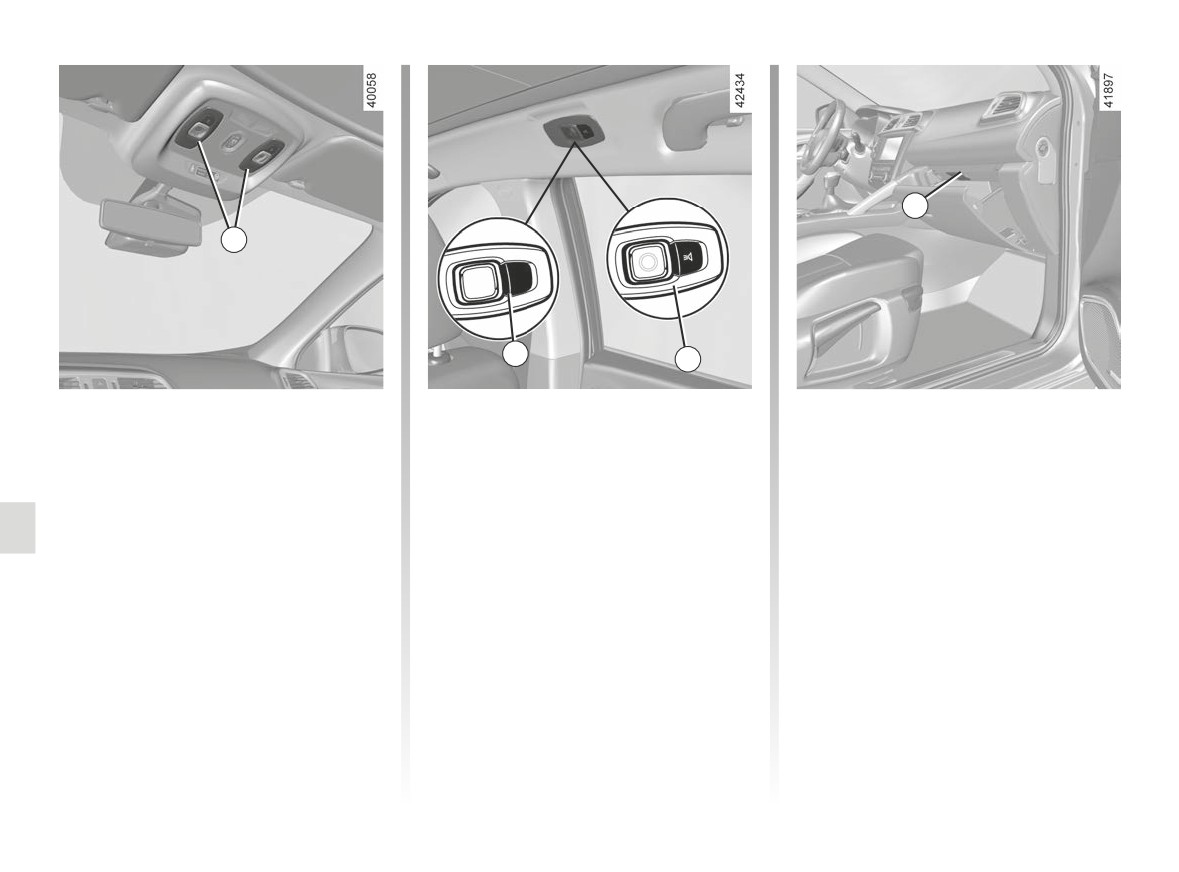 40058

42434

41897