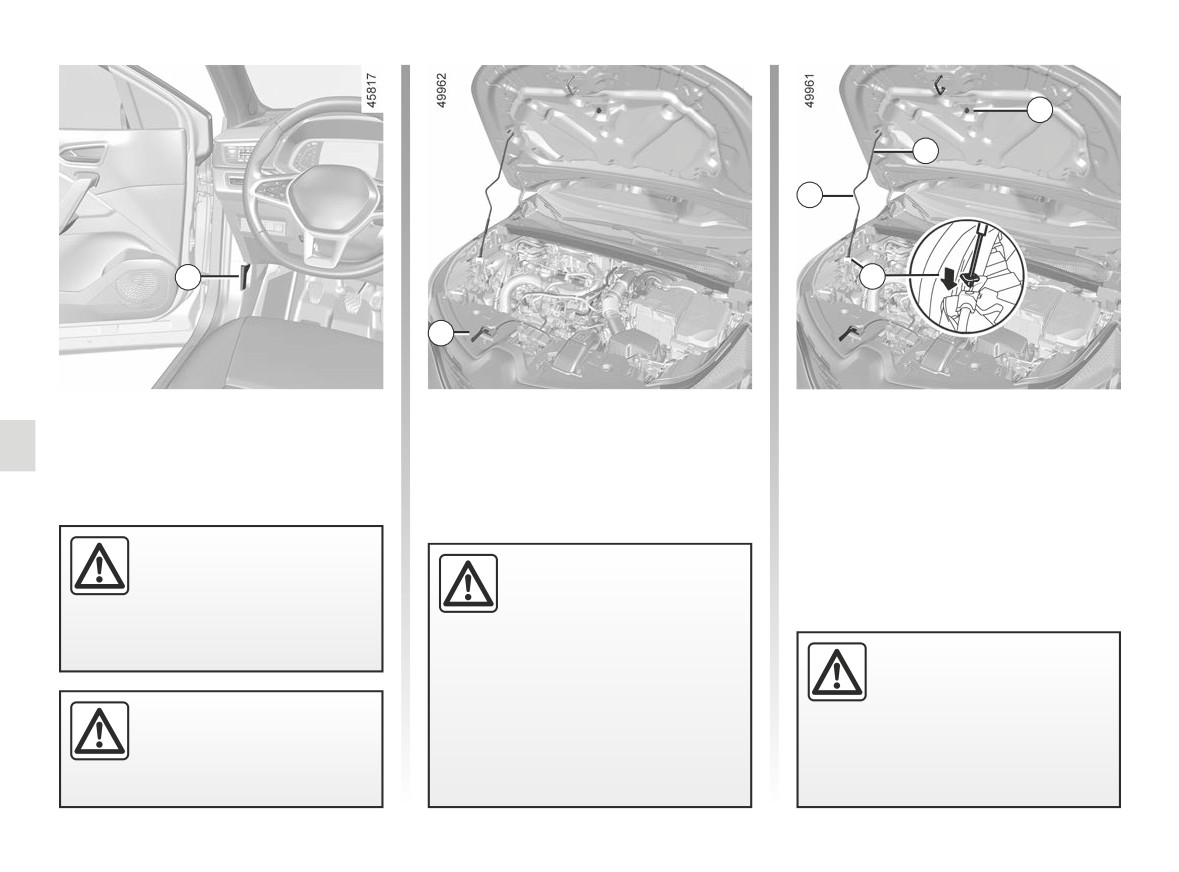 45817

49962

49961