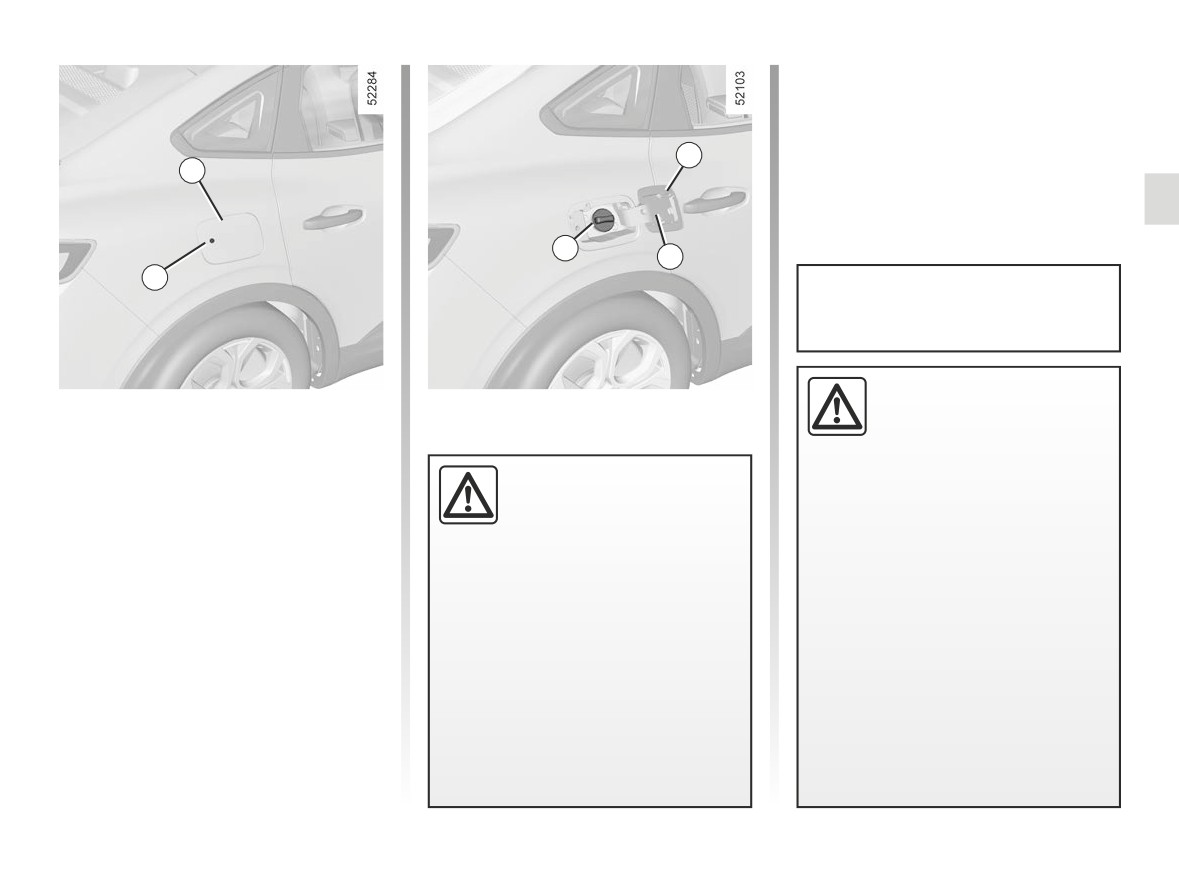 52284

52103