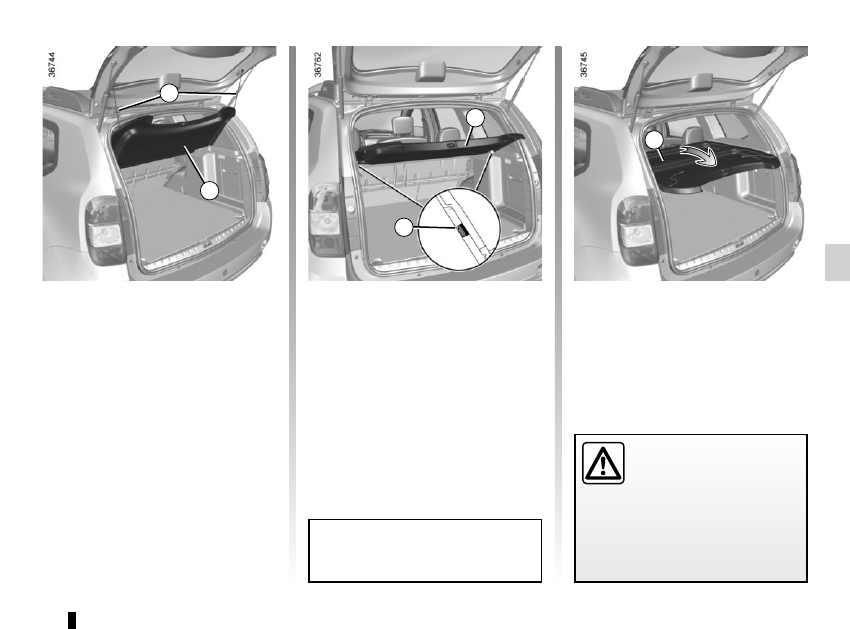 36744

36762

36745