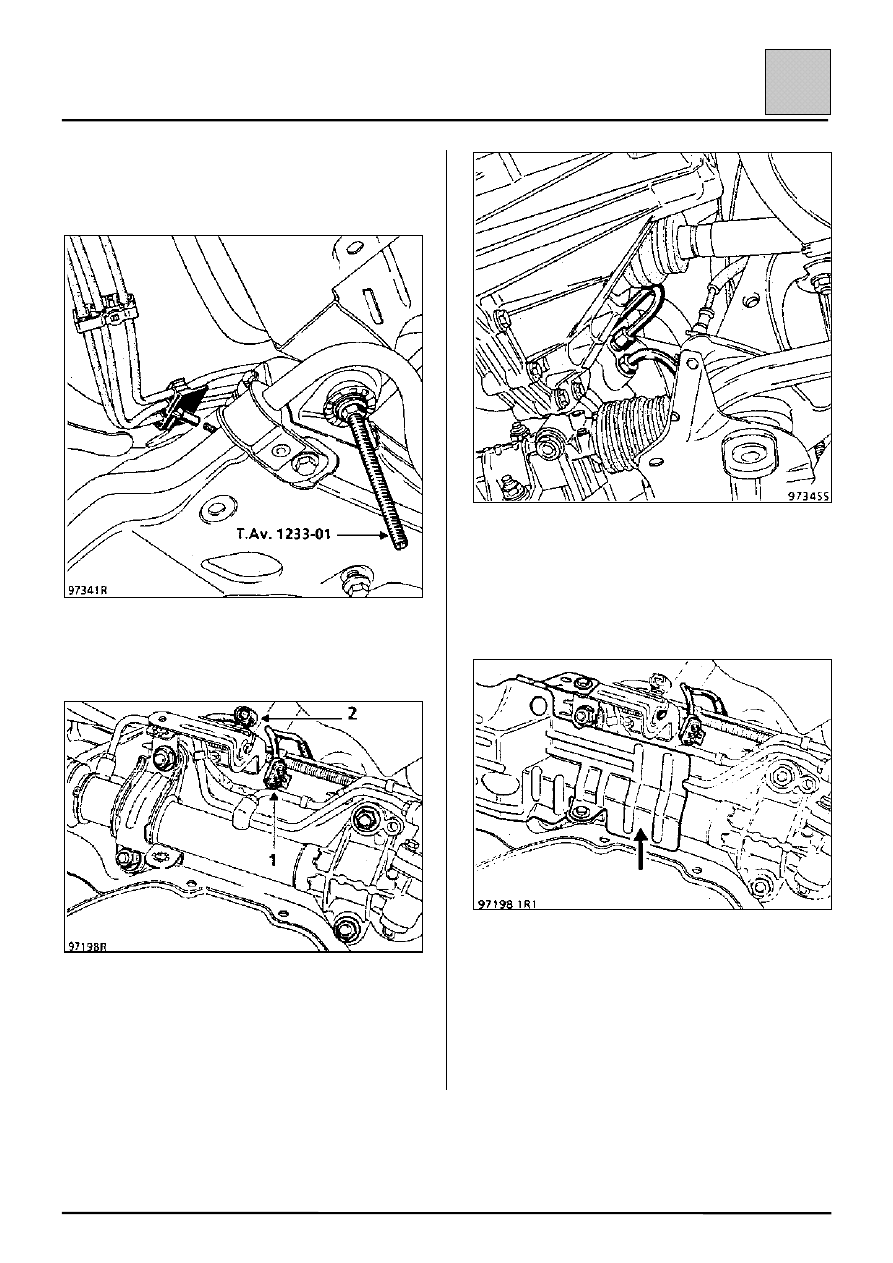 T.Av. 1233-01

97341R

2

1

97198R

97345S

97198 1R1