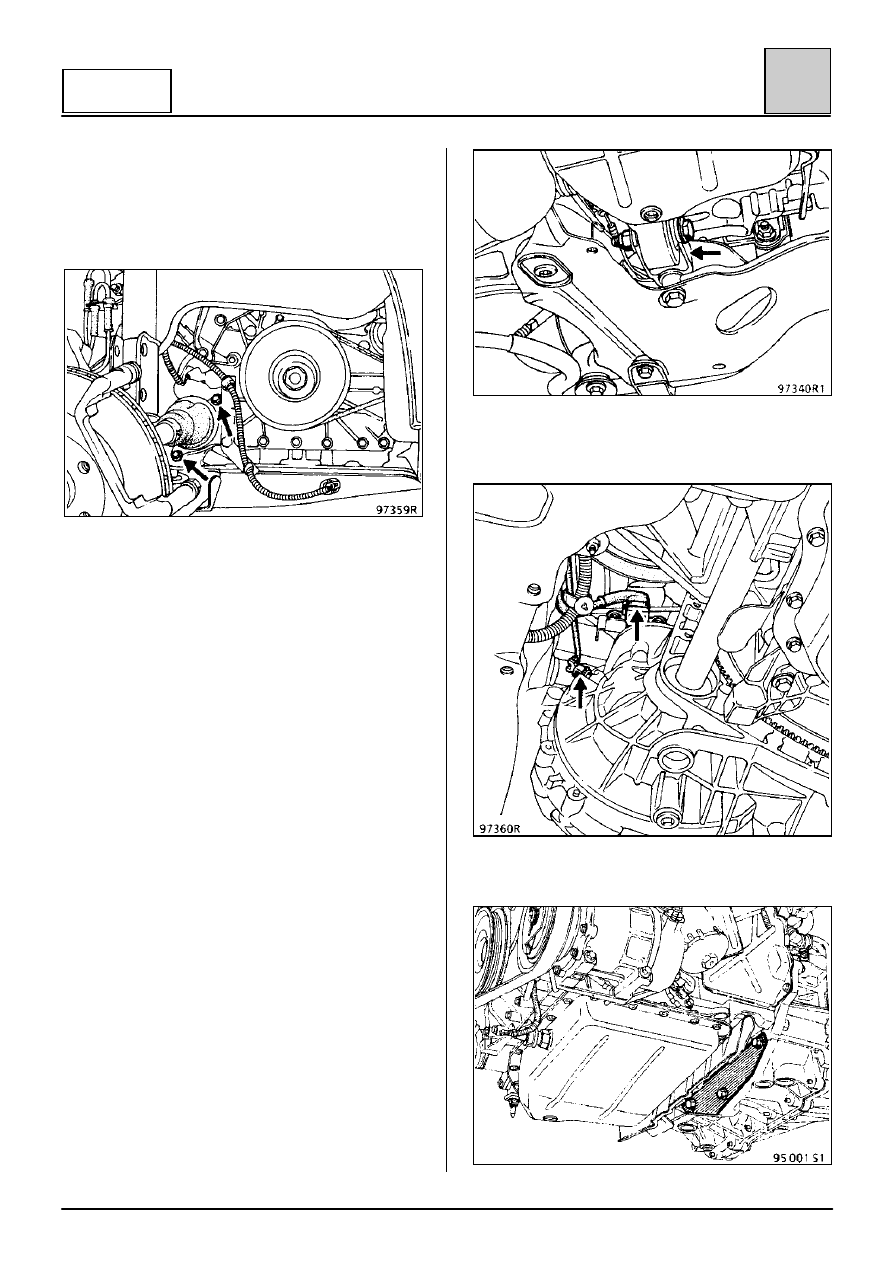 97359R

97340R1

97360R

95001 S1