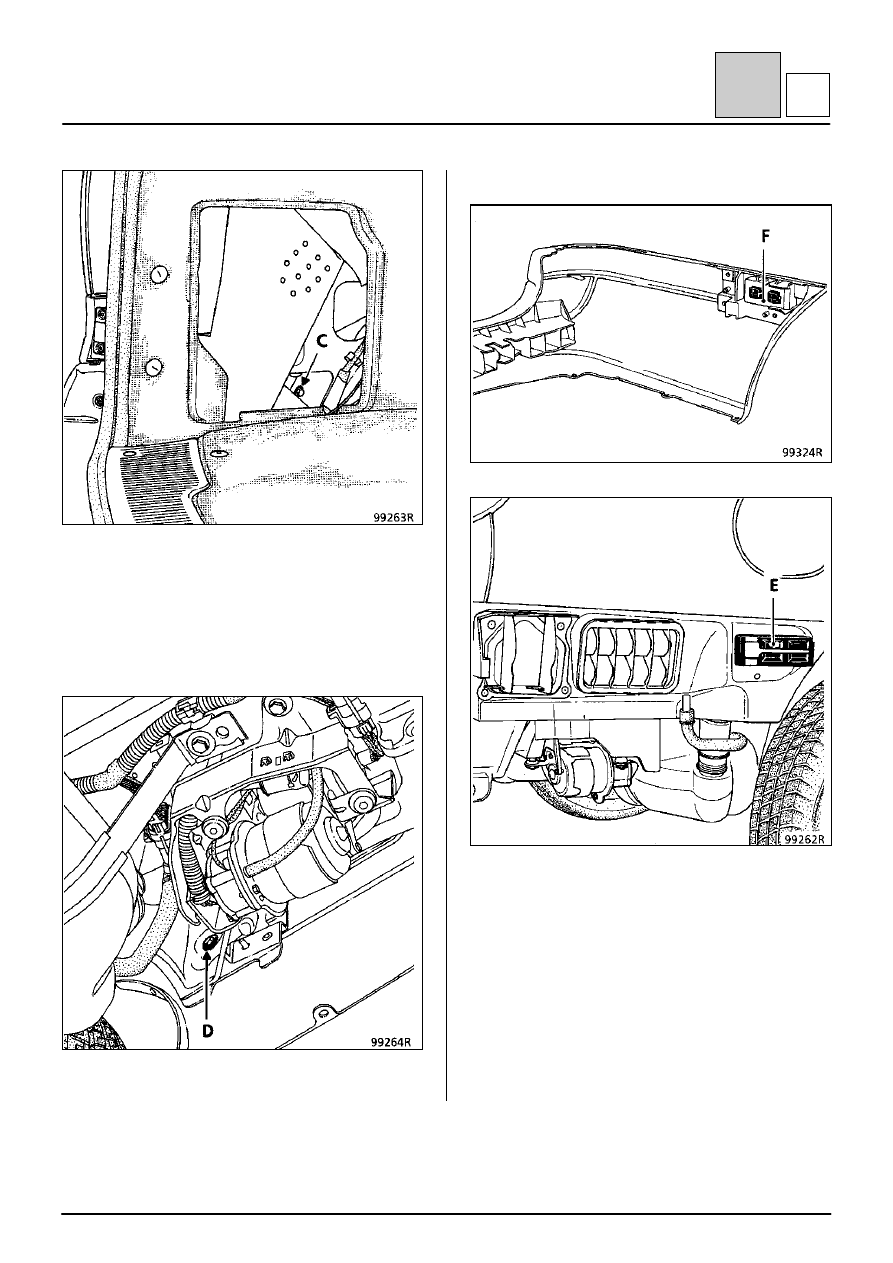 C

99263R

D

99264R

F

99324R

E

99262R