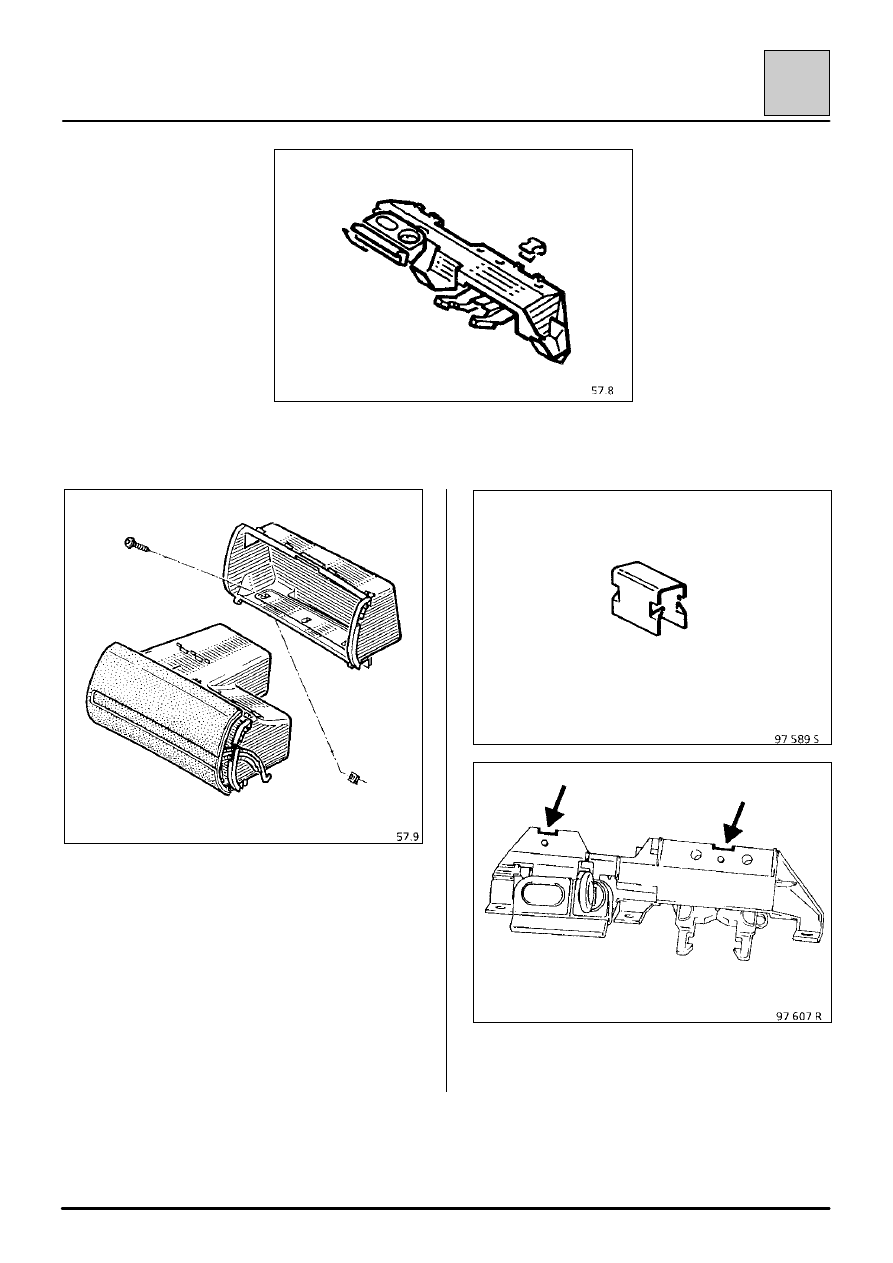 57.8

57.9

97 589 S

97 607 R