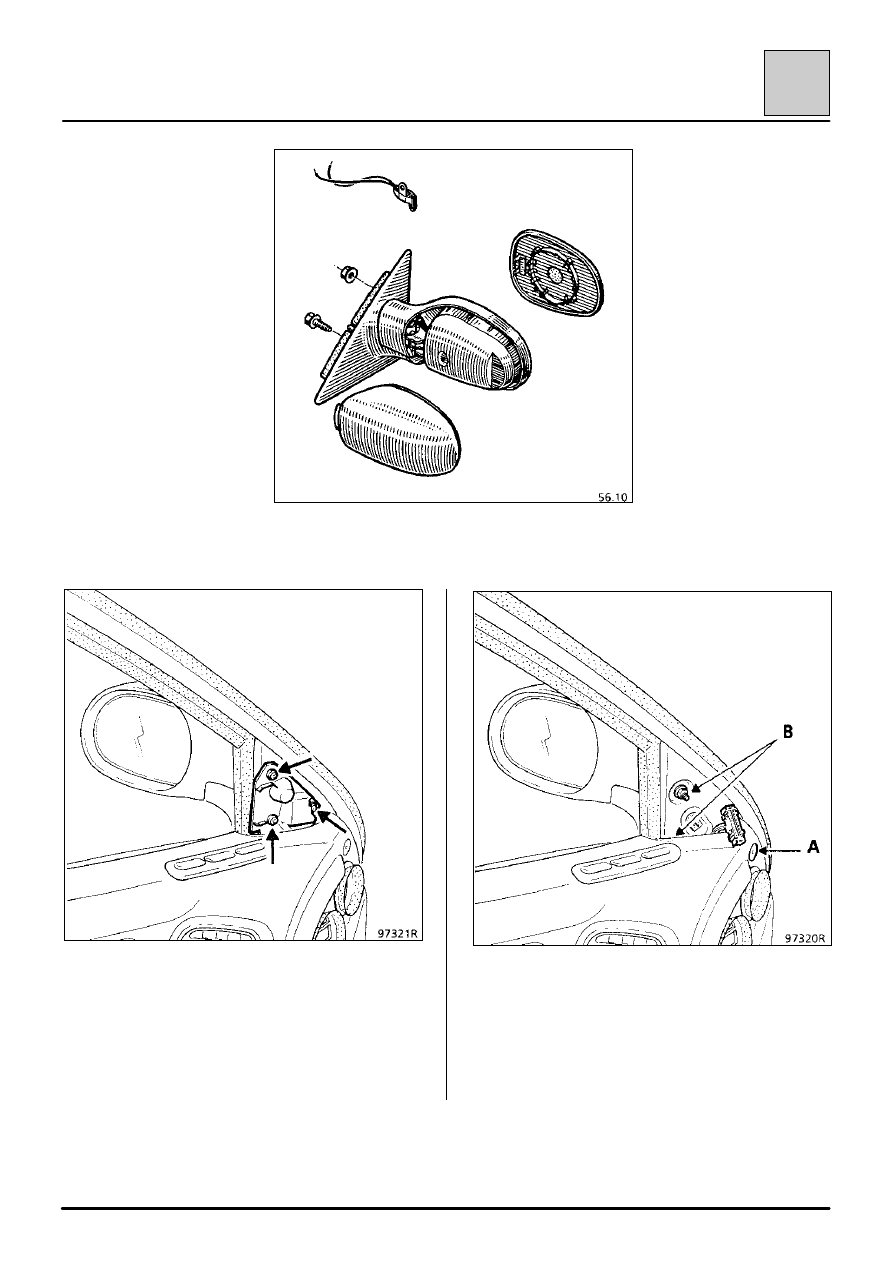 56.10

97321R

B

A

97320R