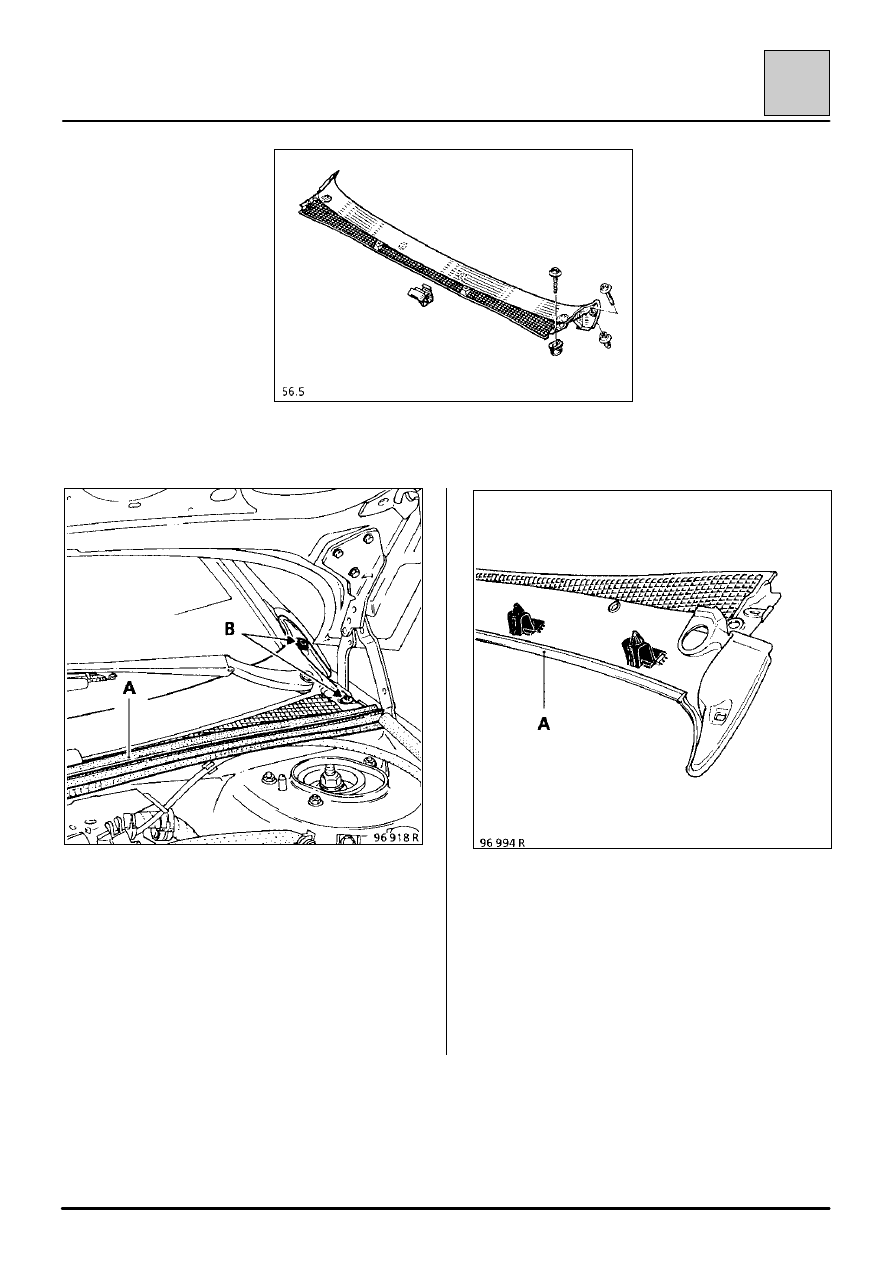 56.5

B

A

96 918 R

A

96 994 R