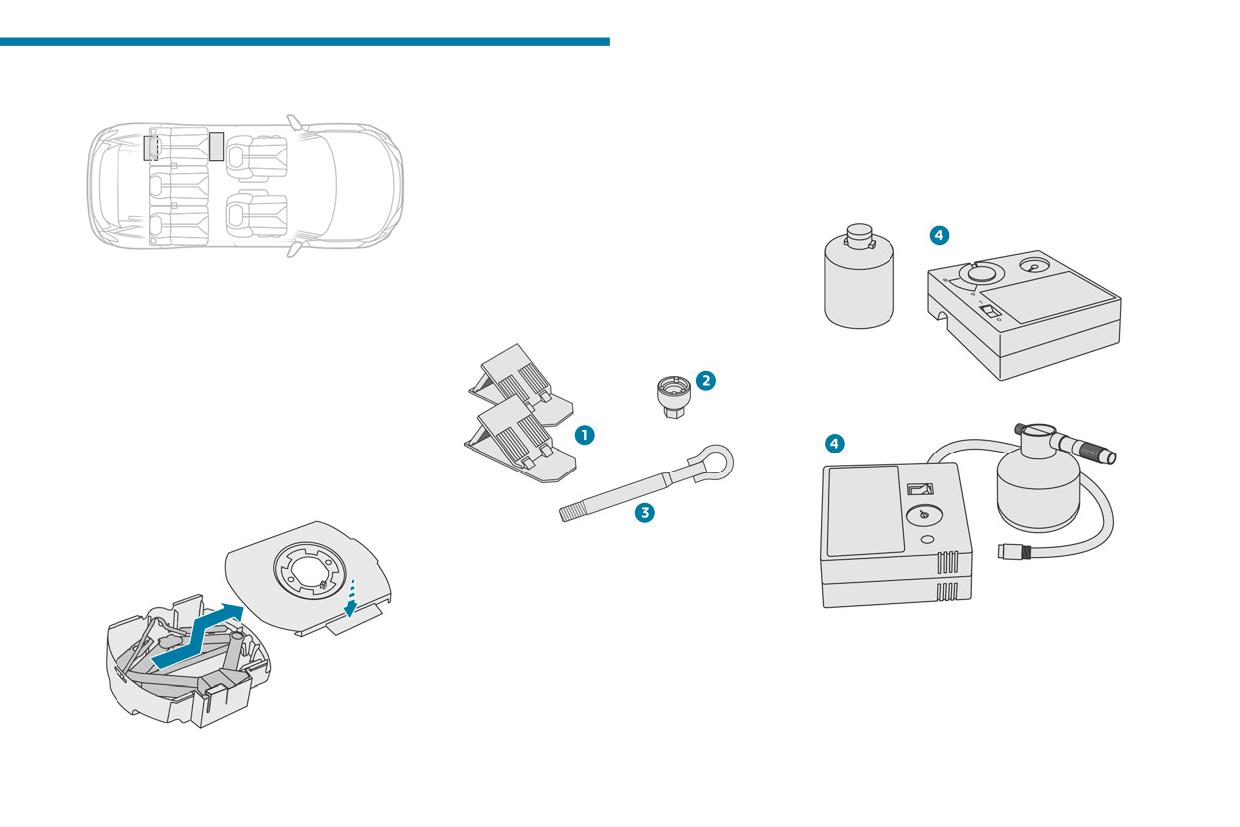 4

2

1

3

4