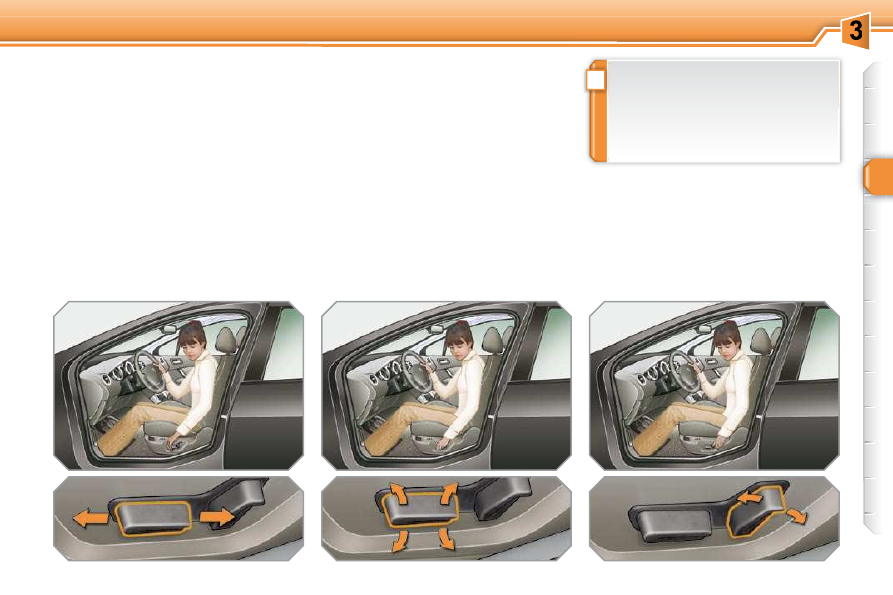 3