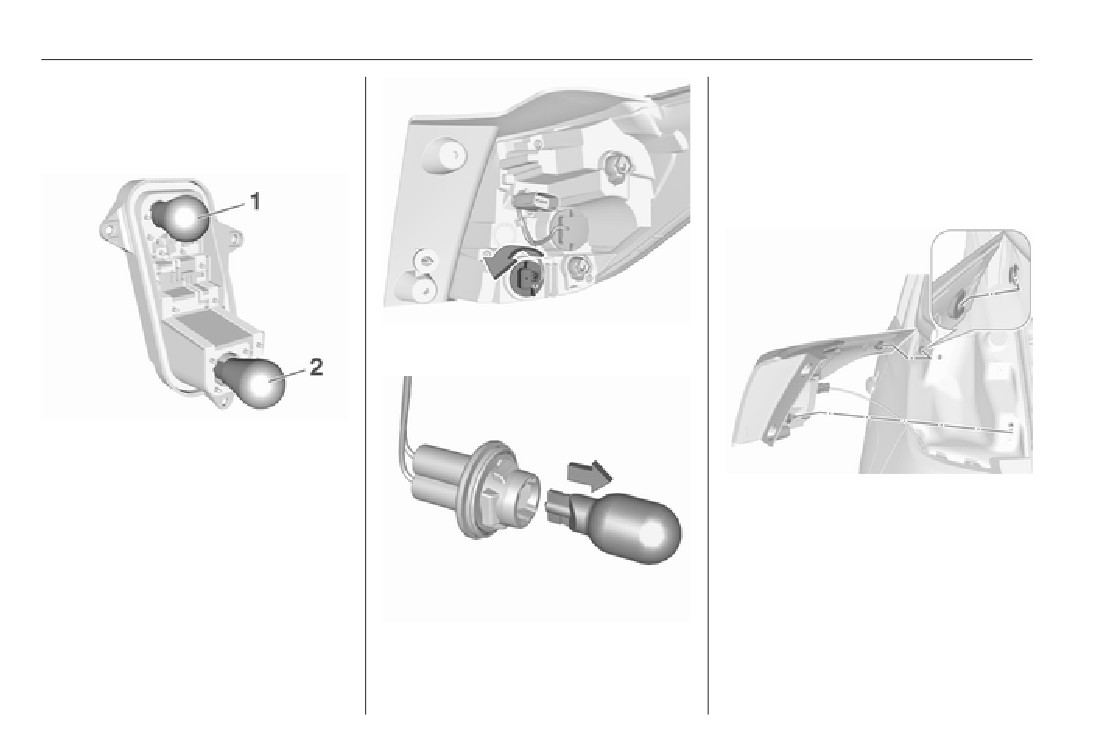 1

2