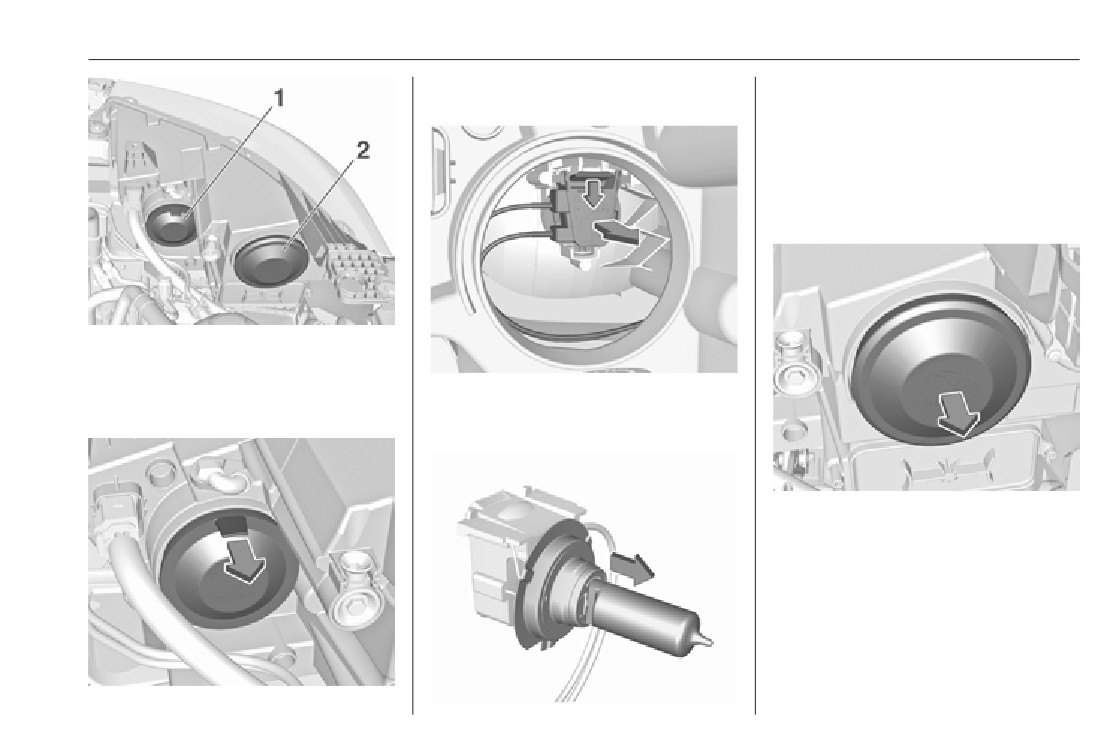 1
2