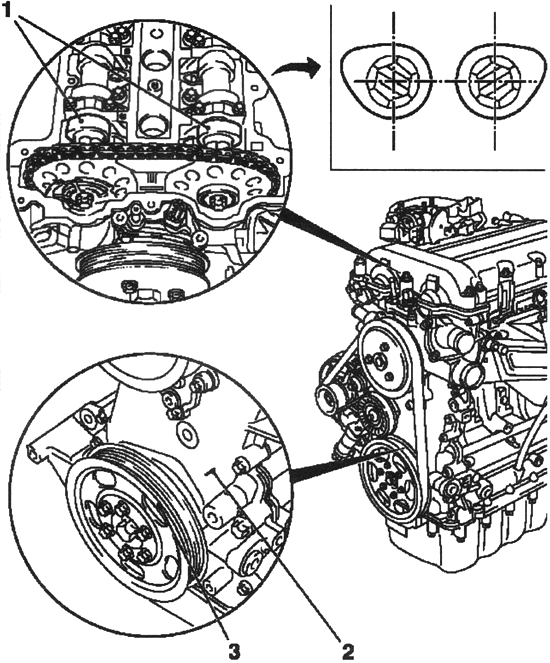 1
3
2