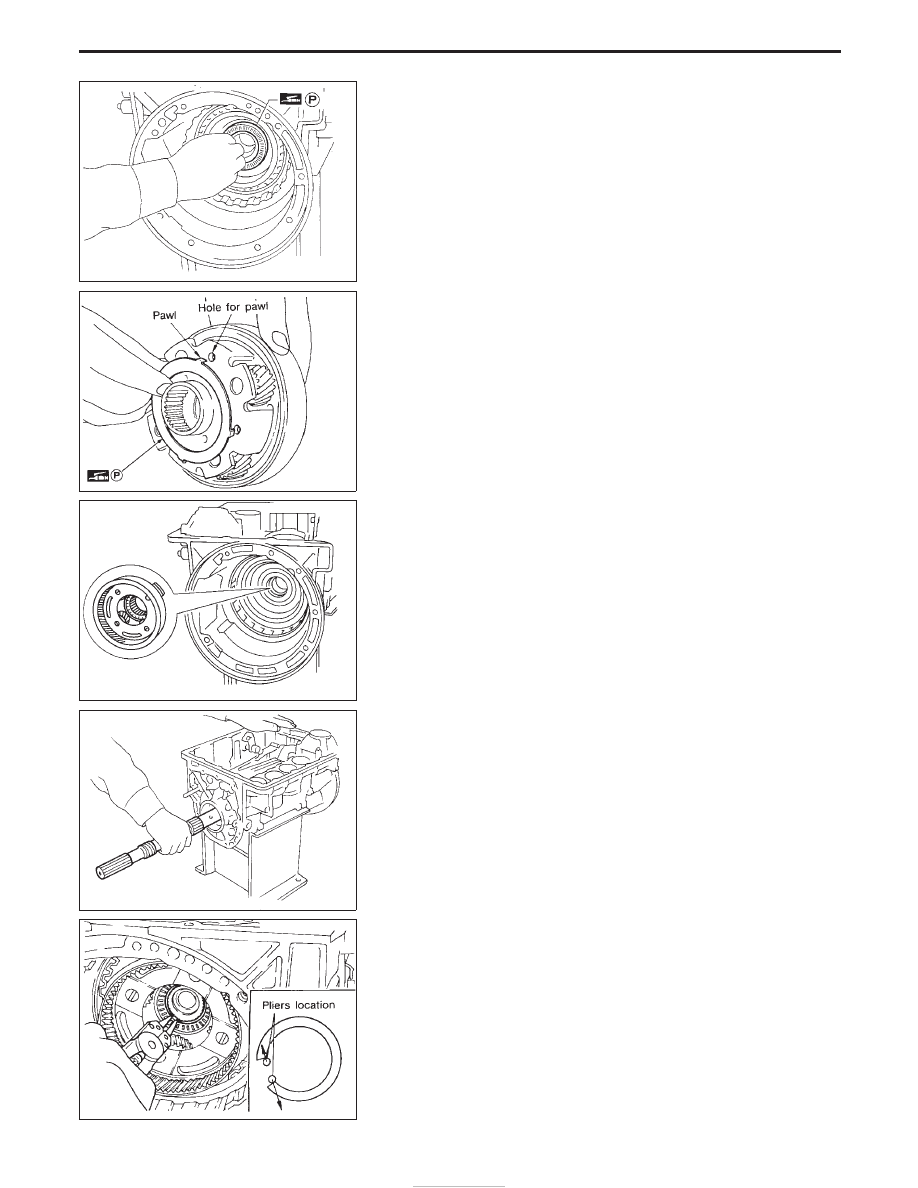 P

Pawl

Hole for pawl

P

Pliers location