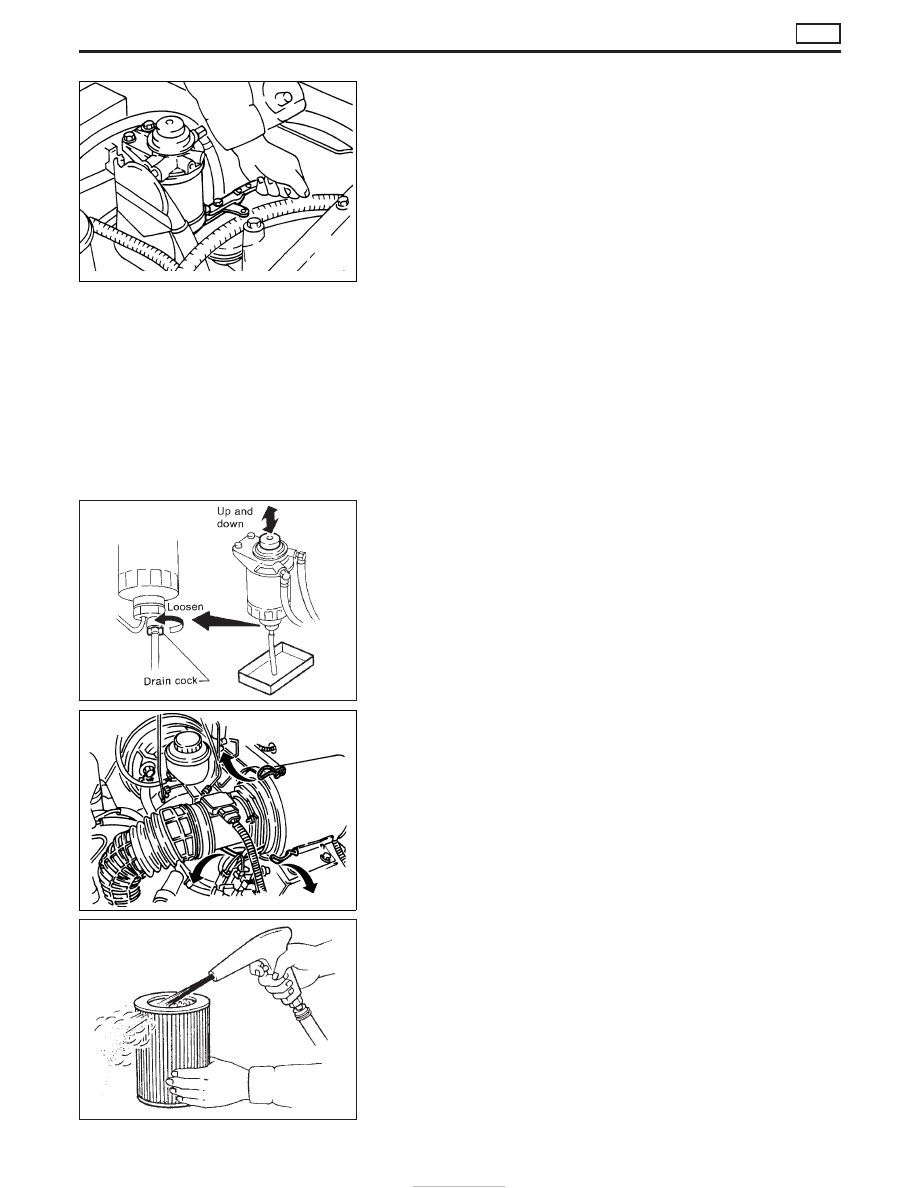 Up and down

Loosen

Drain cock