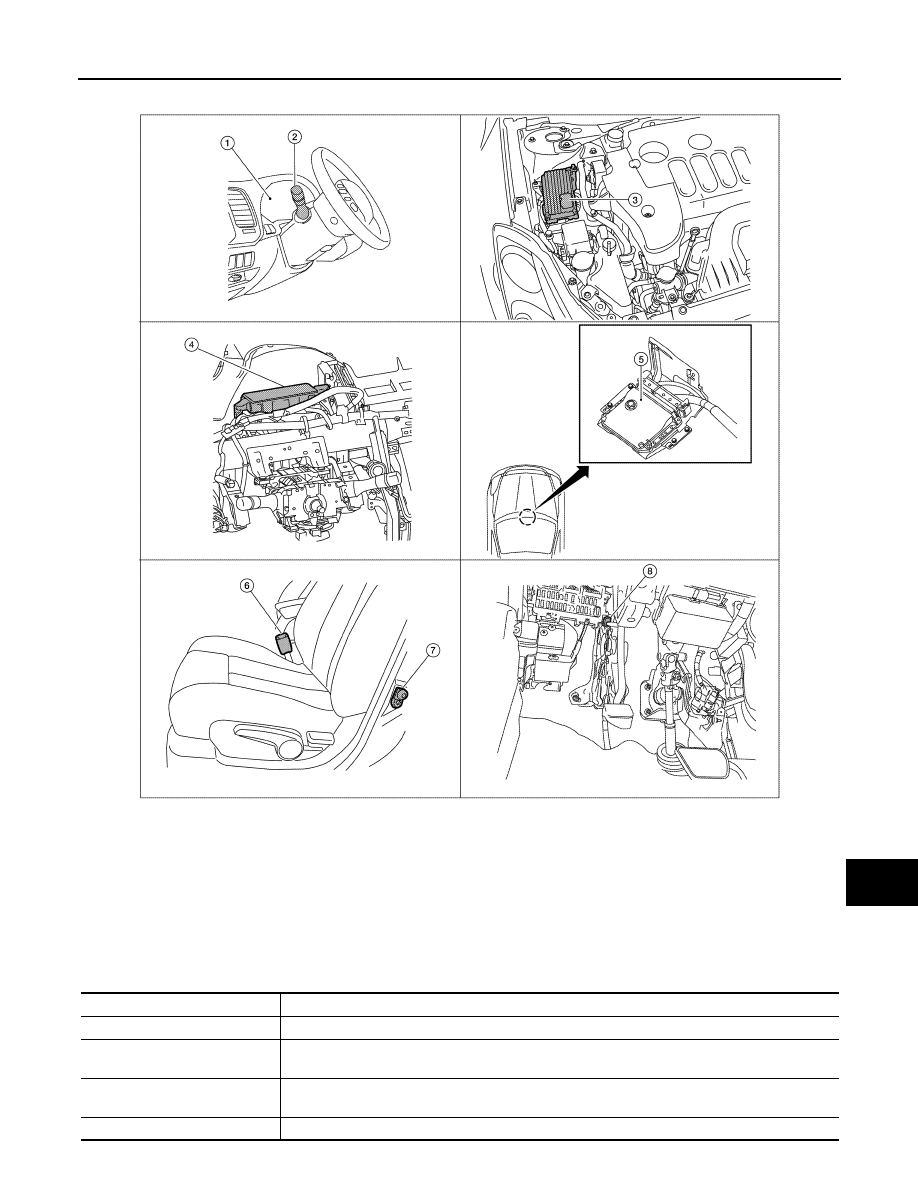 1

2

3

4

5

6

7

8