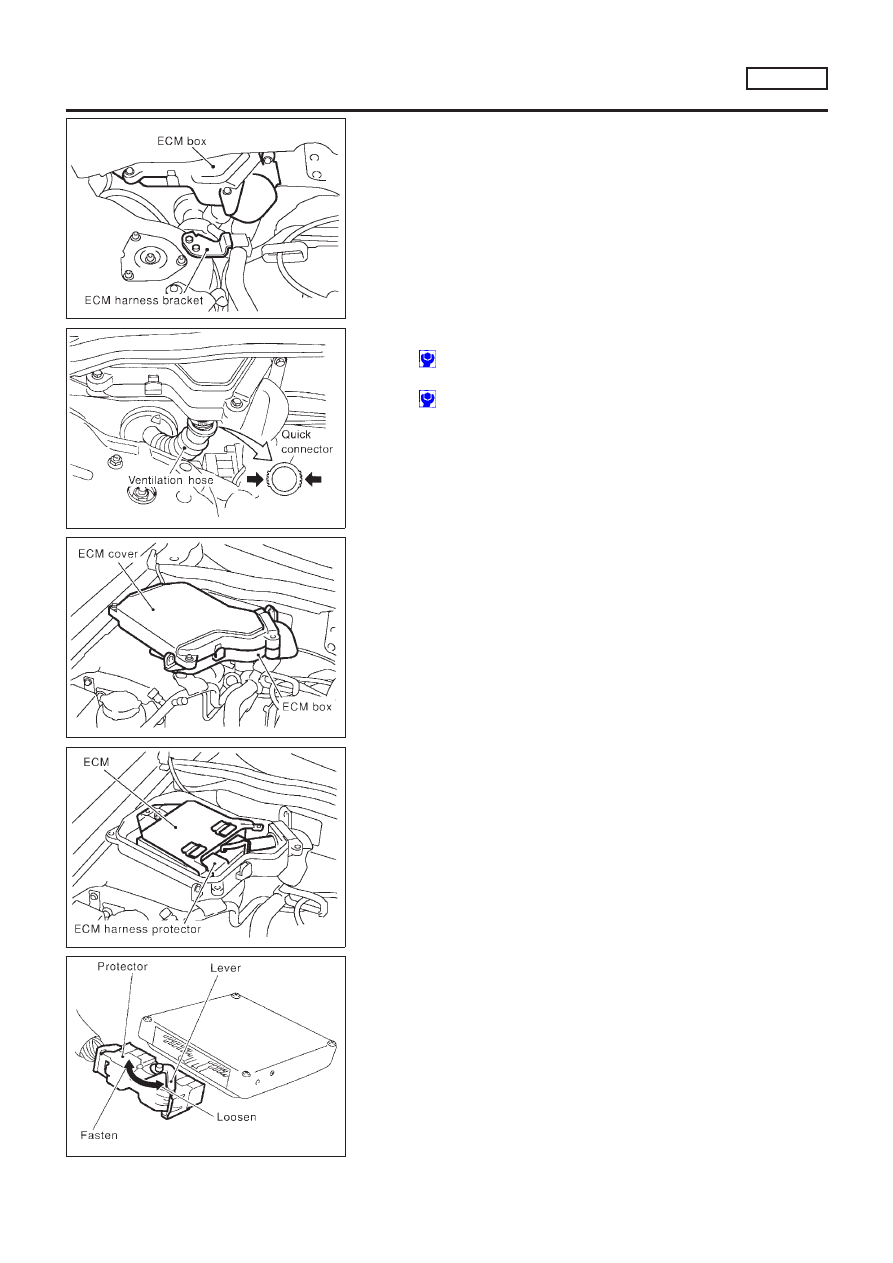 ECM box

ECM harness bracket

Quick connector

Ventilation hose

ECM cover

ECM box

ECM

ECM harness protector

Protector

Lever

Loosen

Fasten