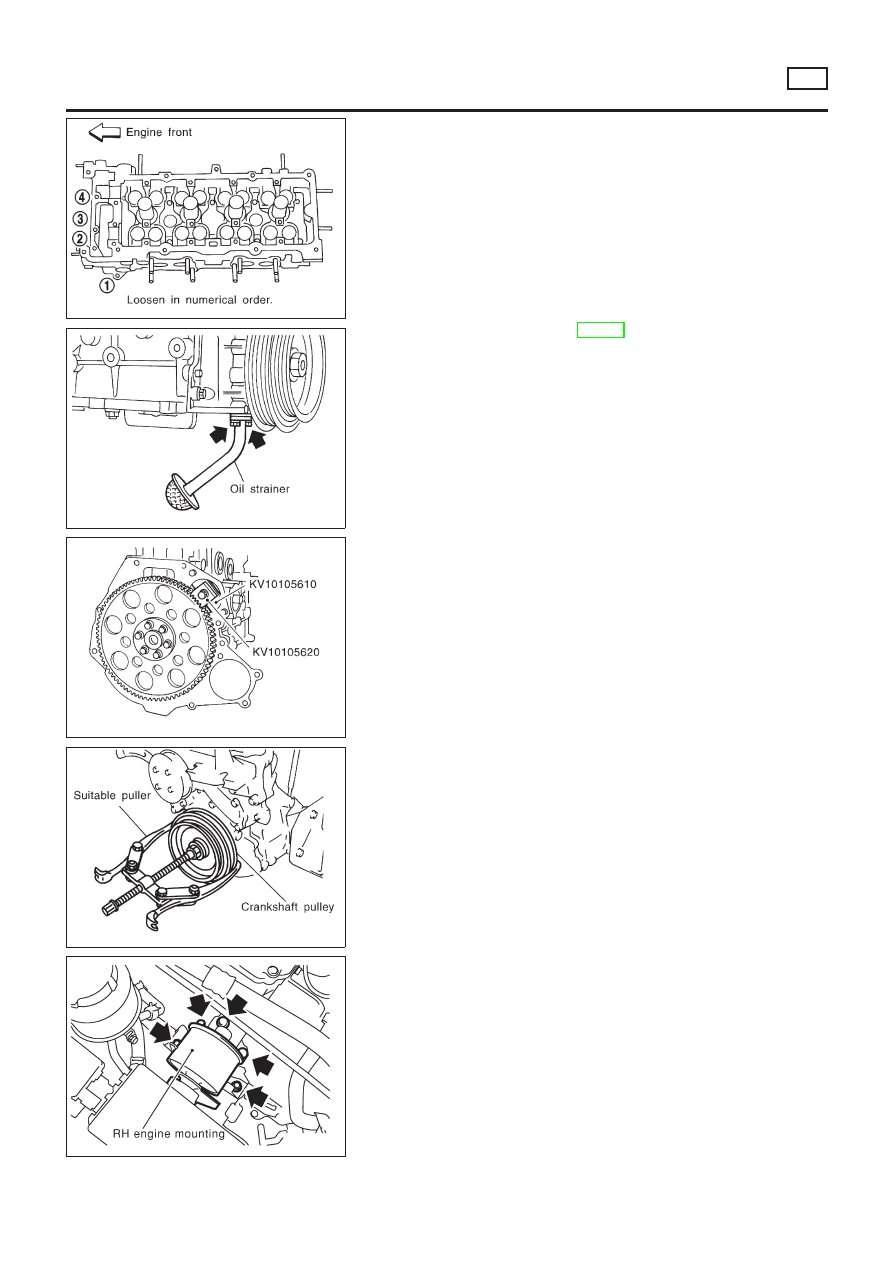 Engine front

④

③

②

①

Loosen in numerical order.

Oil strainer

KV10105610

KV10105620

Suitable puller

Crankshaft pulley

RH engine mounting