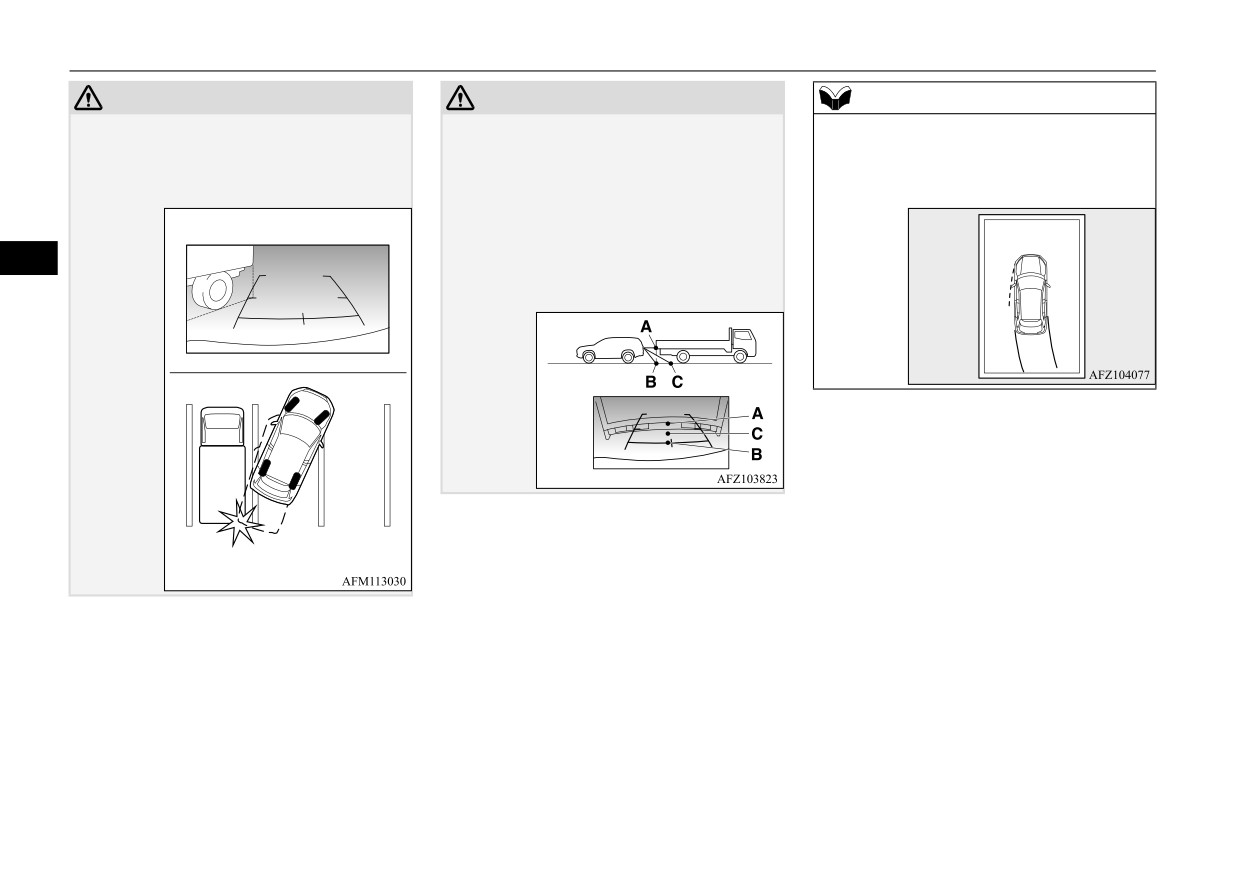 AFM113030

A
B C
A
C
B
AFZ103823

AFZ104077