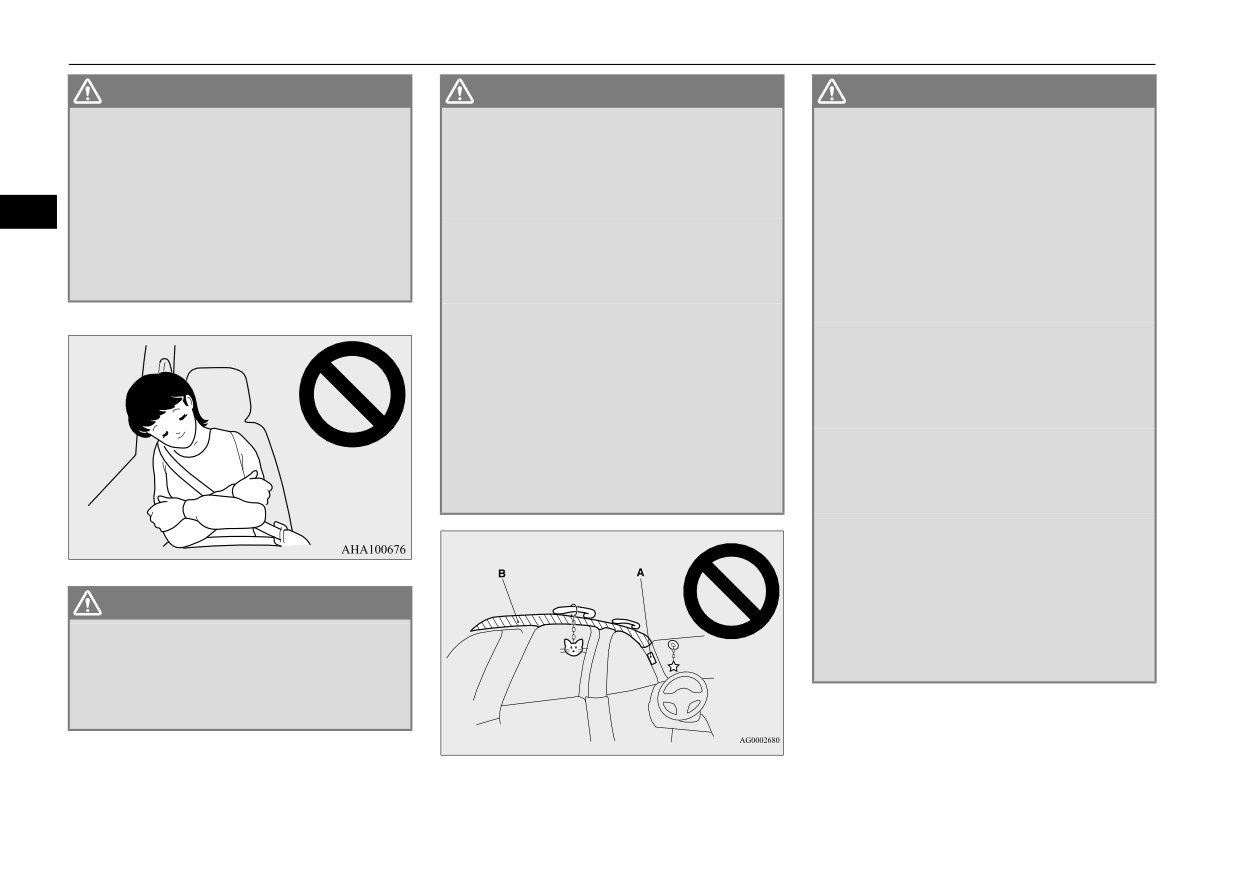 AHA100676

B

A

AG0002680