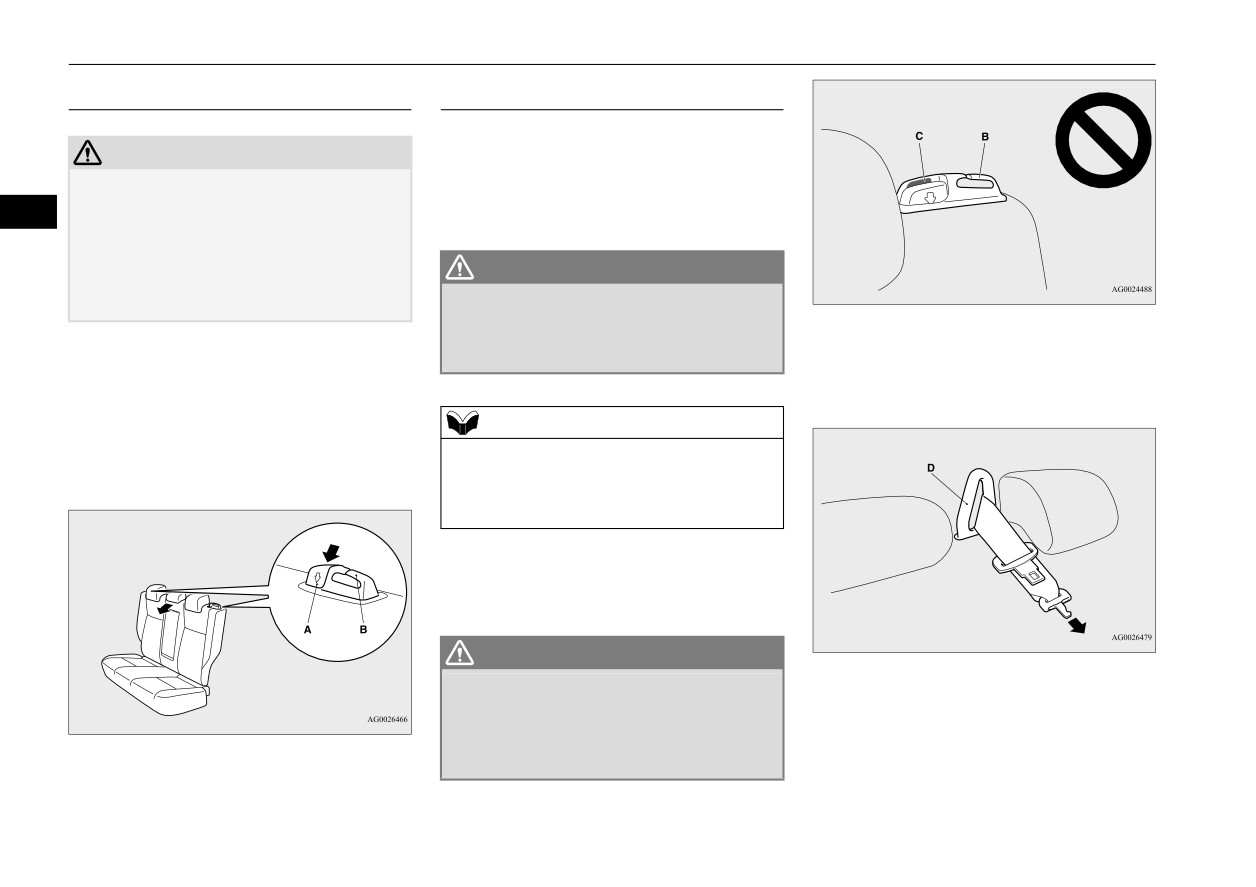 A

B

AG0026466

C

B

AG0024488

D

AG0026479