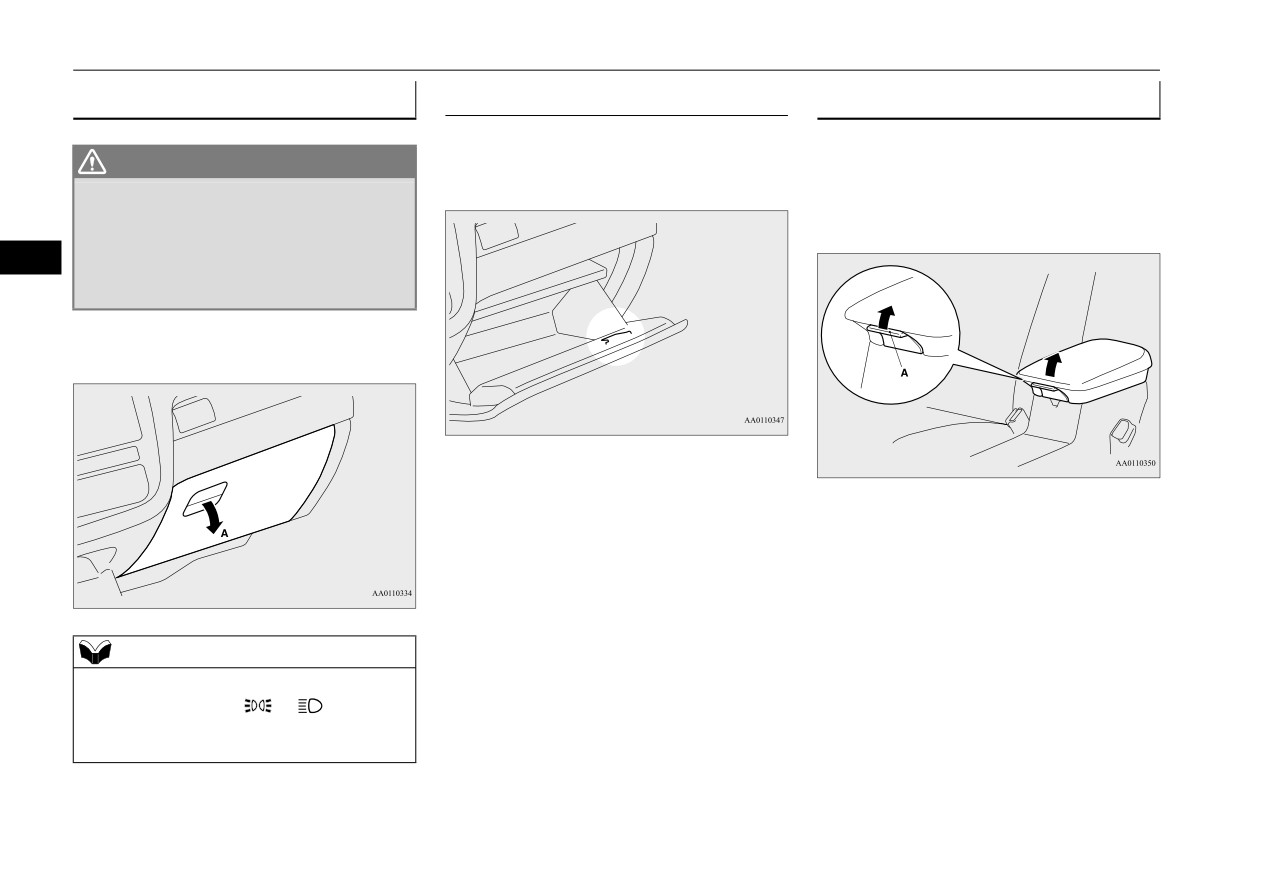 A

AA0110334

AA0110347

A

AA0110350