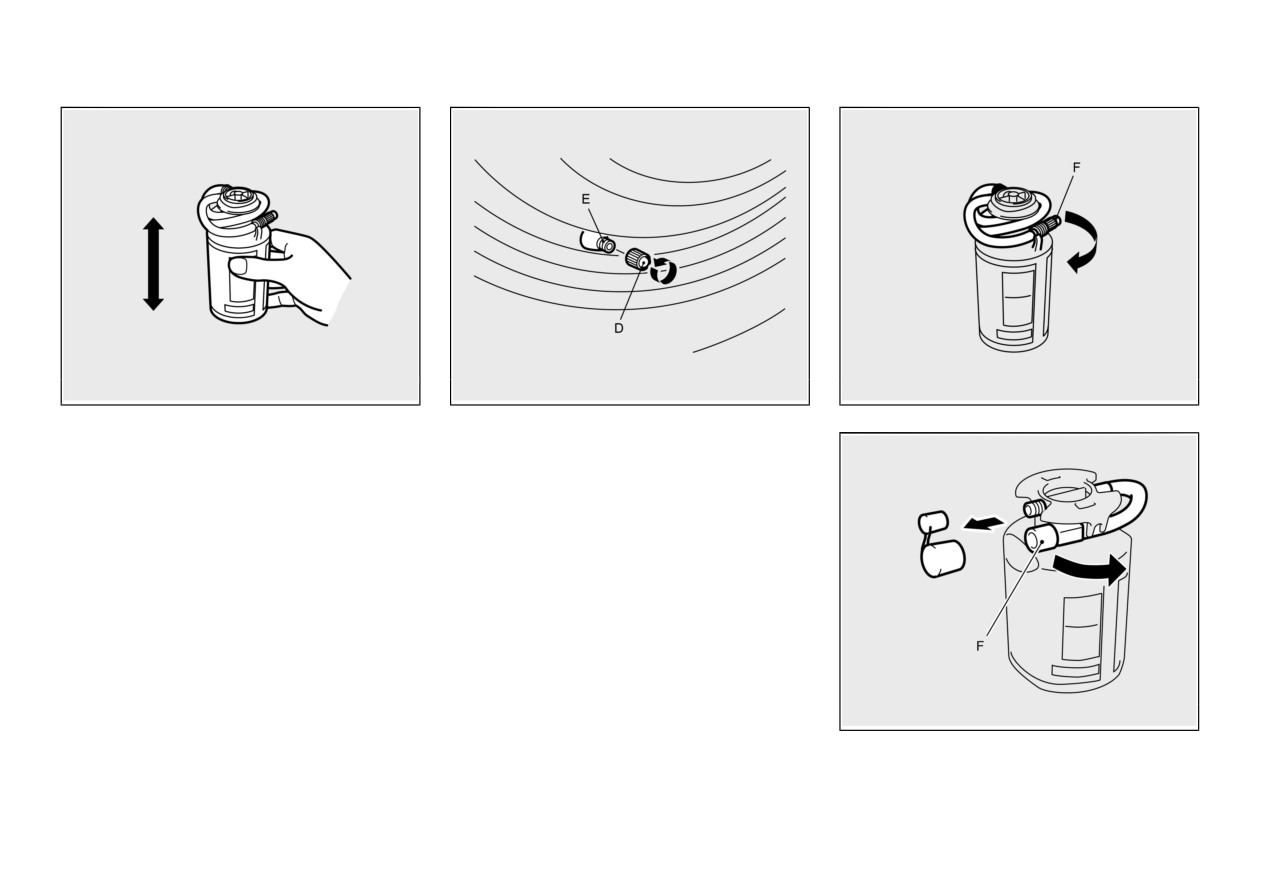 E

D

F

F