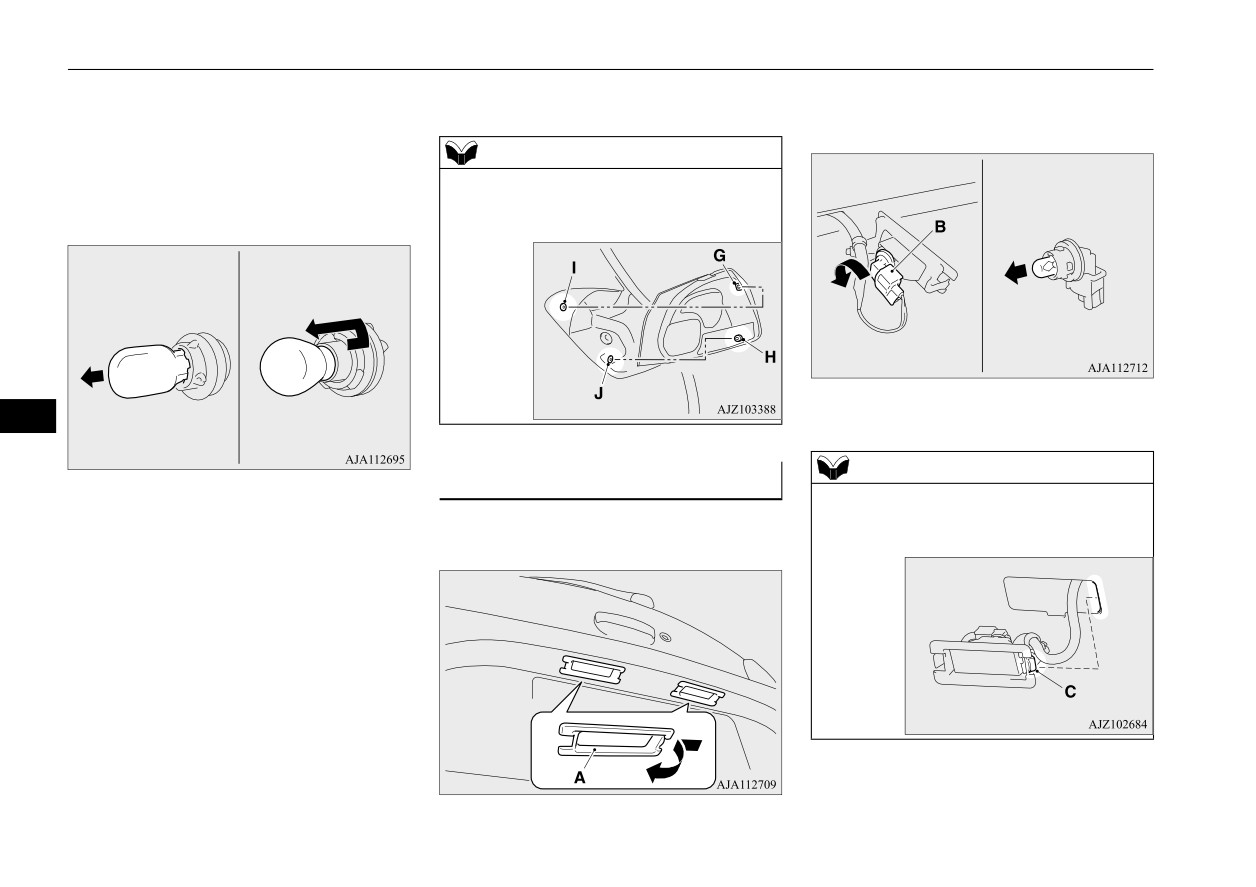 AJA112695

I
G
H
J
AJZ103388

A
AJA112709

B
AJA112712

C
AJZ102684