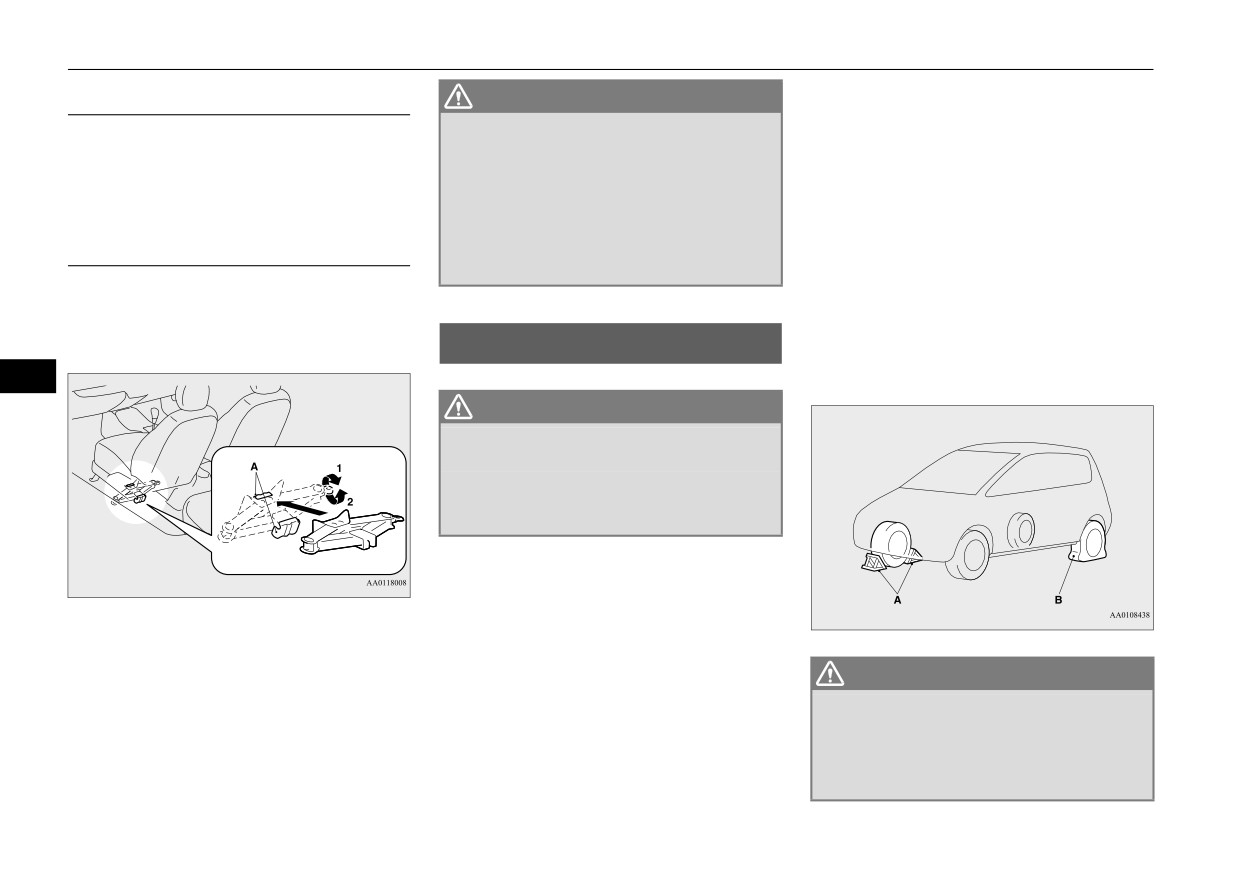 A

1

2

AA0118008

A

B

AA0108438