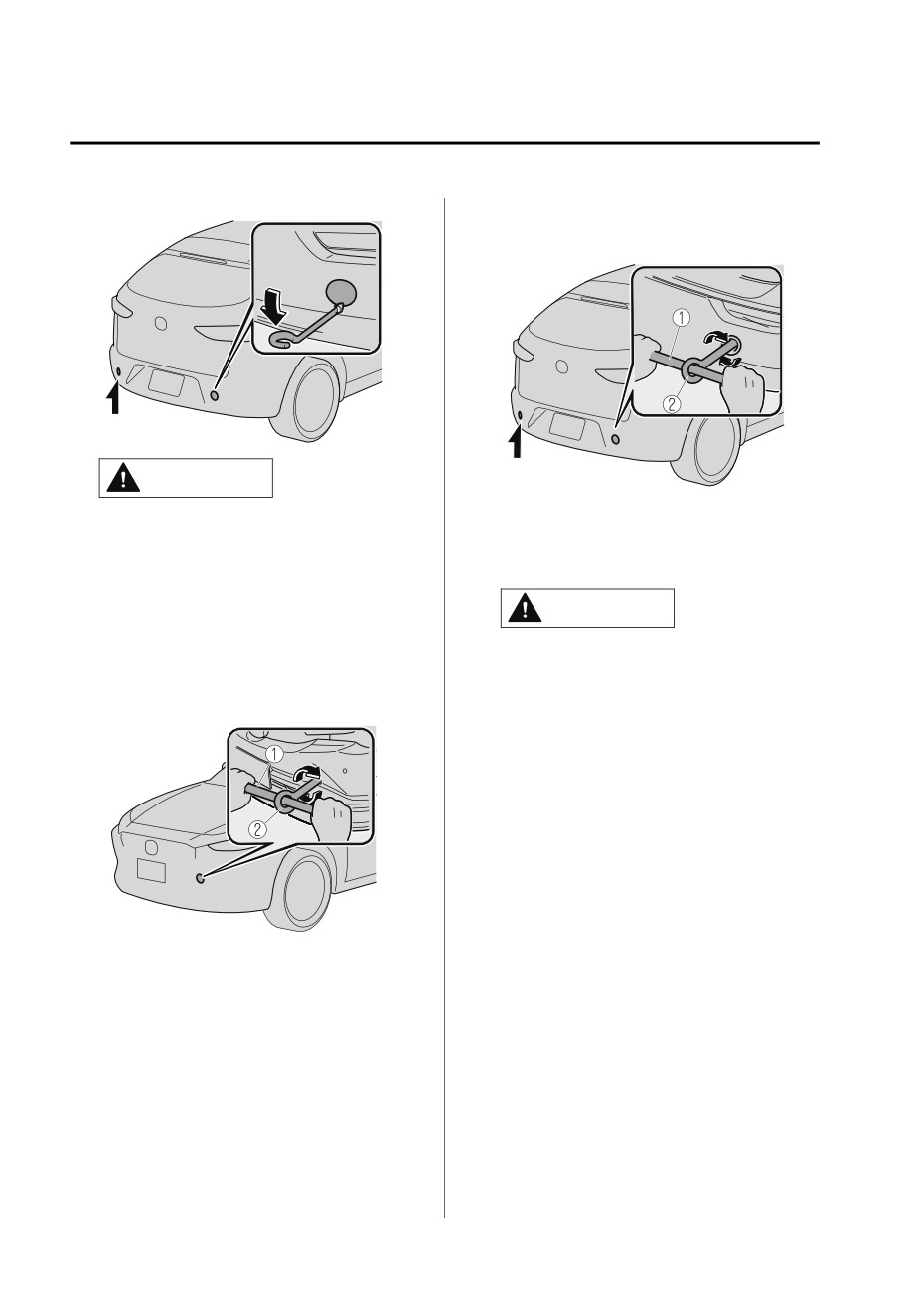 ①

②

①

②