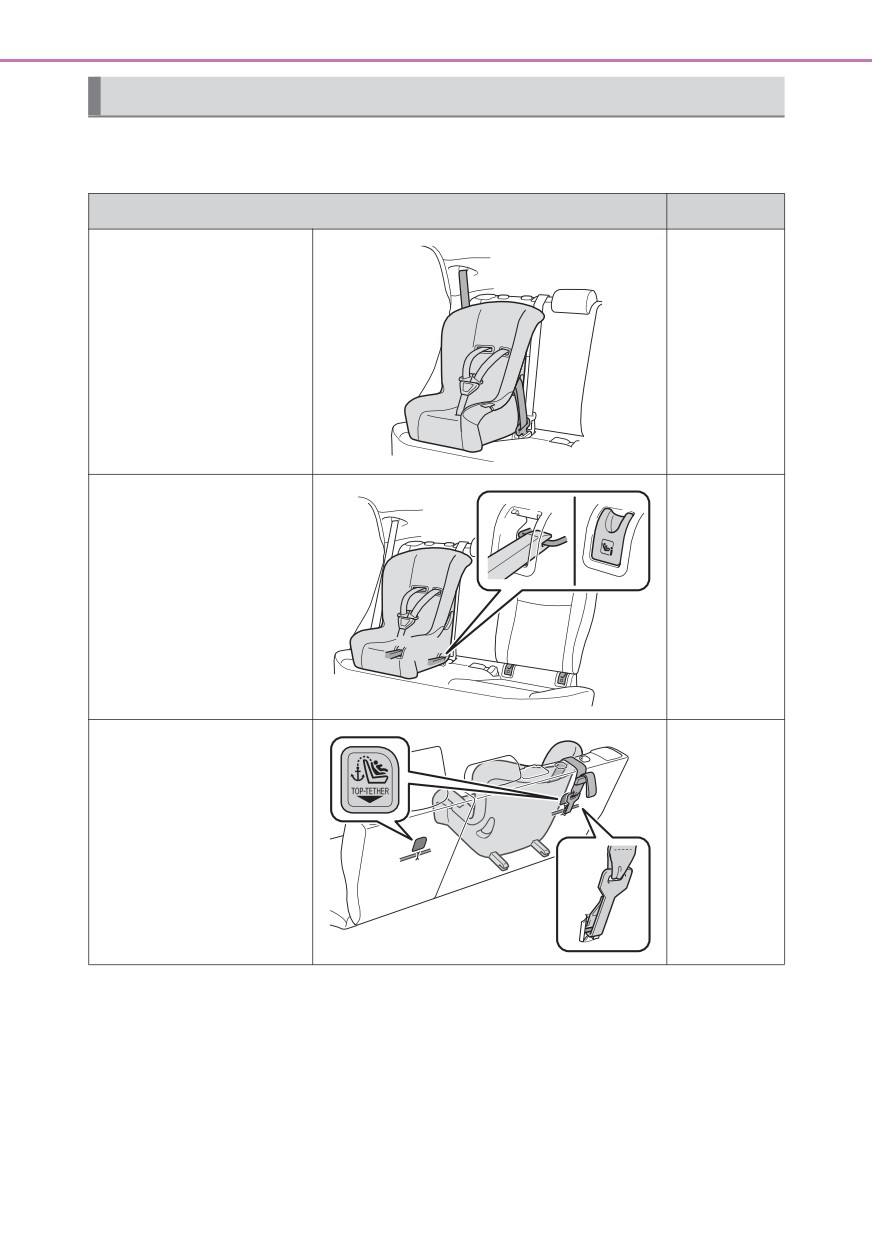 TOP-TETHER