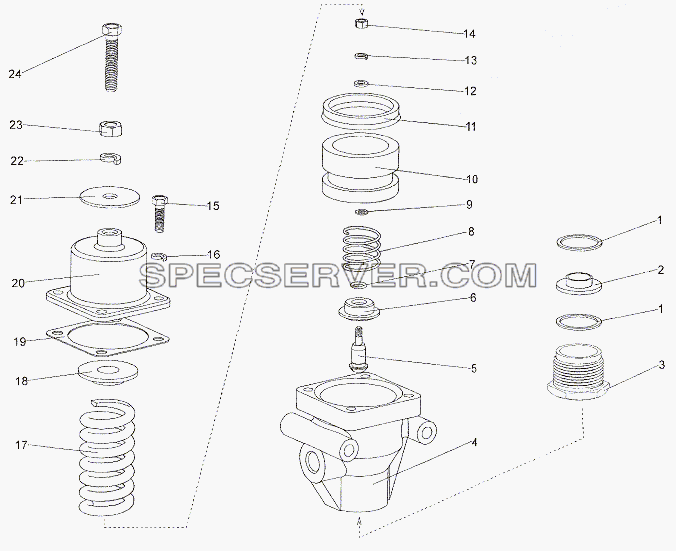 24
23
22
21
15
16
20
19
18
17
14
13
12
11
10
9
8
7
6
5
4
1
2
1
3
SPECSERVER.COM