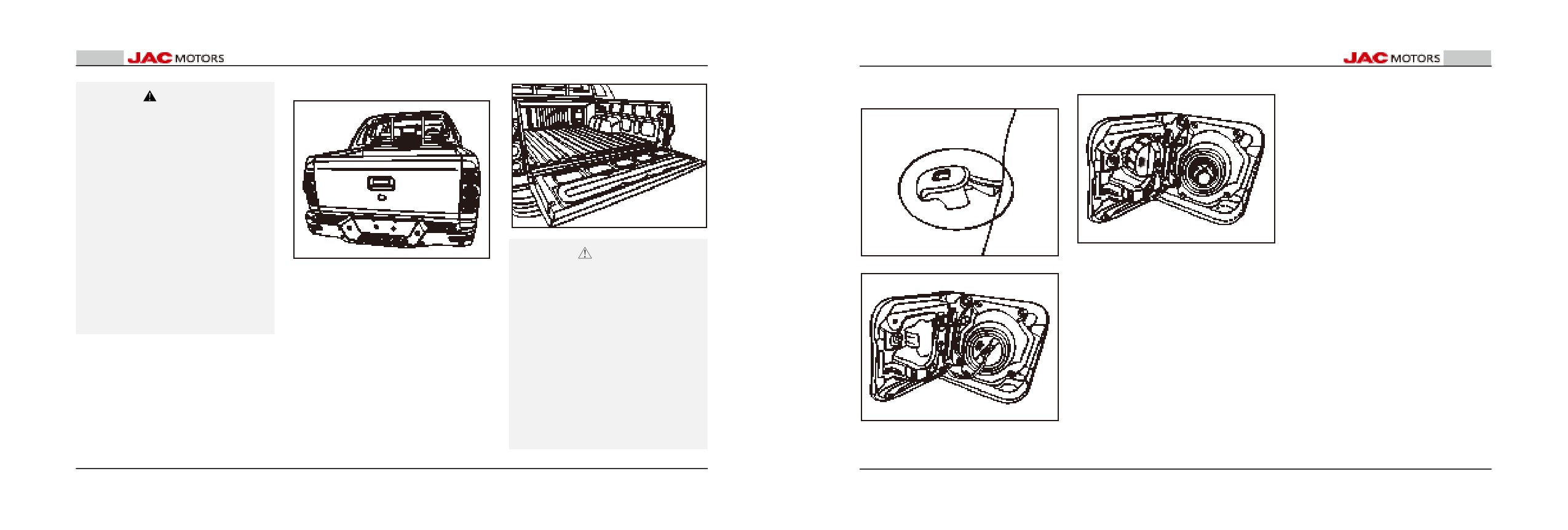 JAC MOTORS

JAC MOTORS