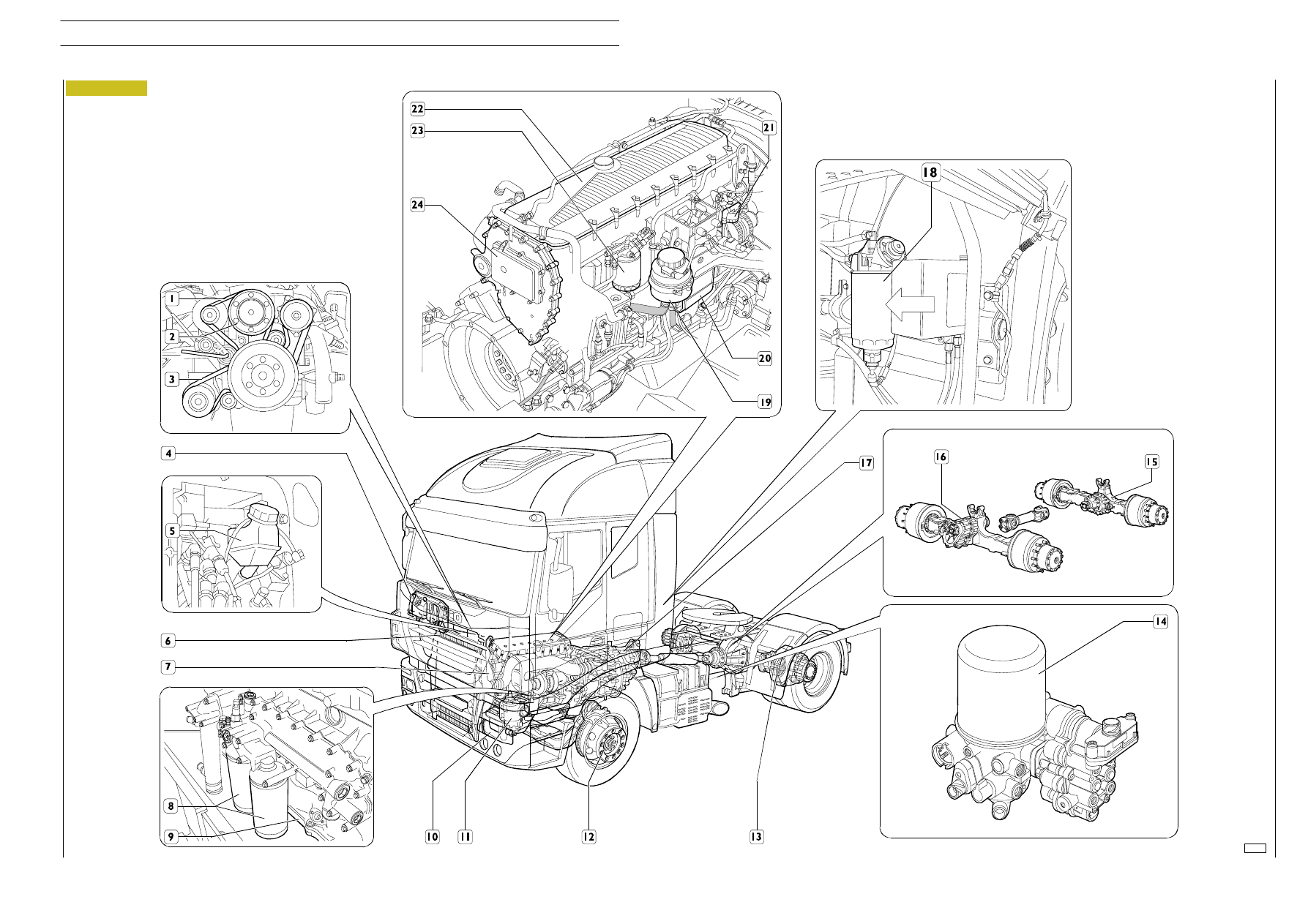 22
23
21
24
18
1
2
3
20
19
4
17
16
15
5
6
7
14
8
9
10
11
12
13