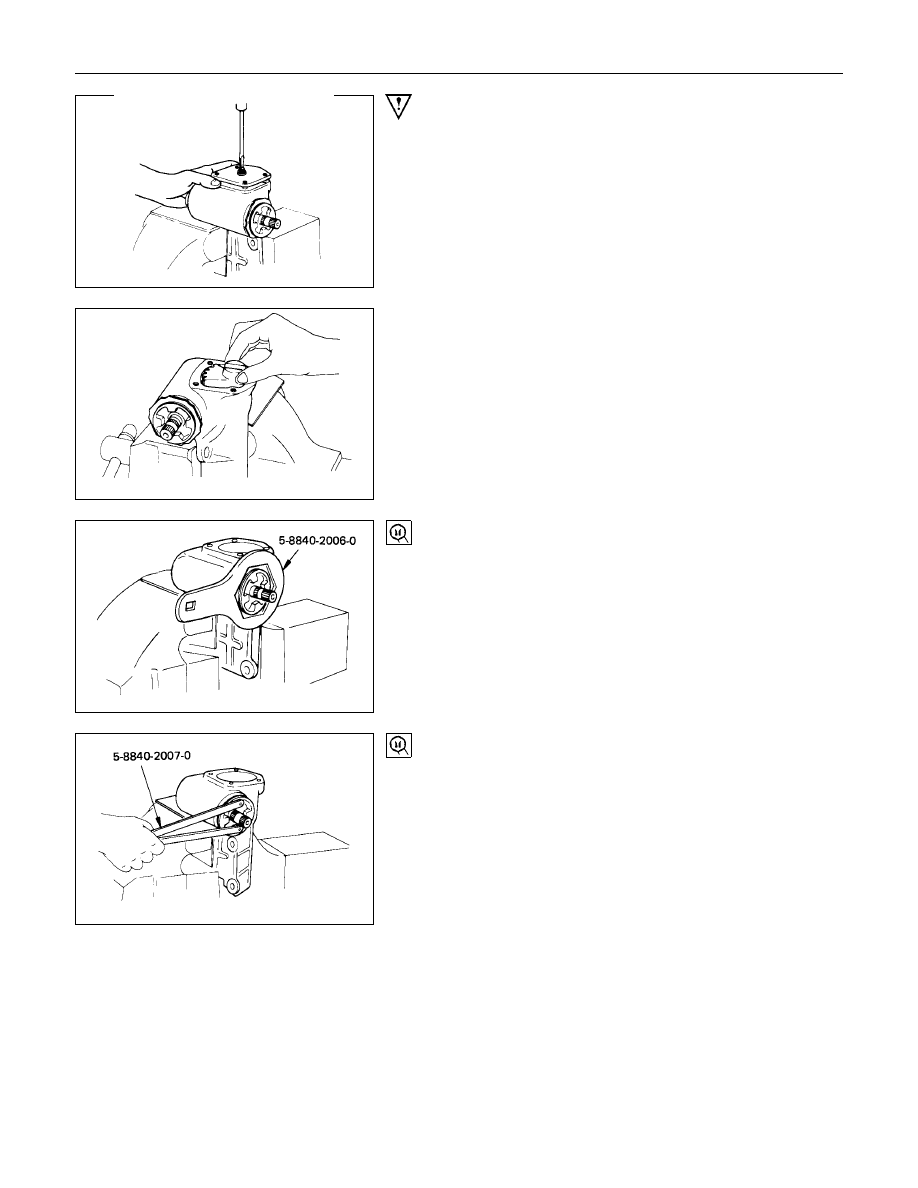 5-8840-2006-0

5-8840-2007-0