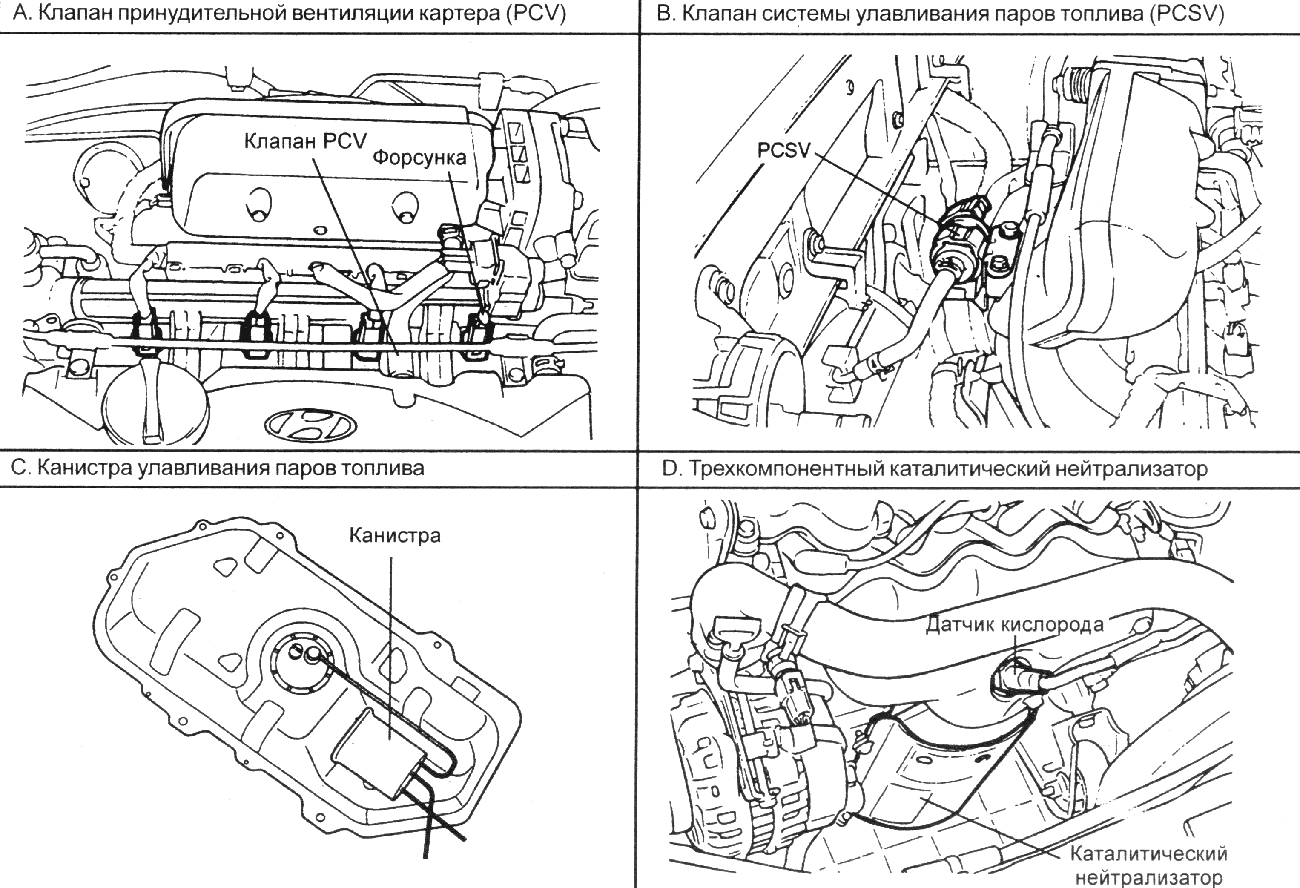 A. Клапан принудительной вентиляции картера (PCV)

Клапан PCV
Форсунка

B. Клапан системы улавливания паров топлива (PCSV)

PCSV

C. Канистра улавливания паров топлива

Канистра

D. Трехкомпонентный каталитический нейтрализатор

Датчик кислорода

Каталитический нейтрализатор