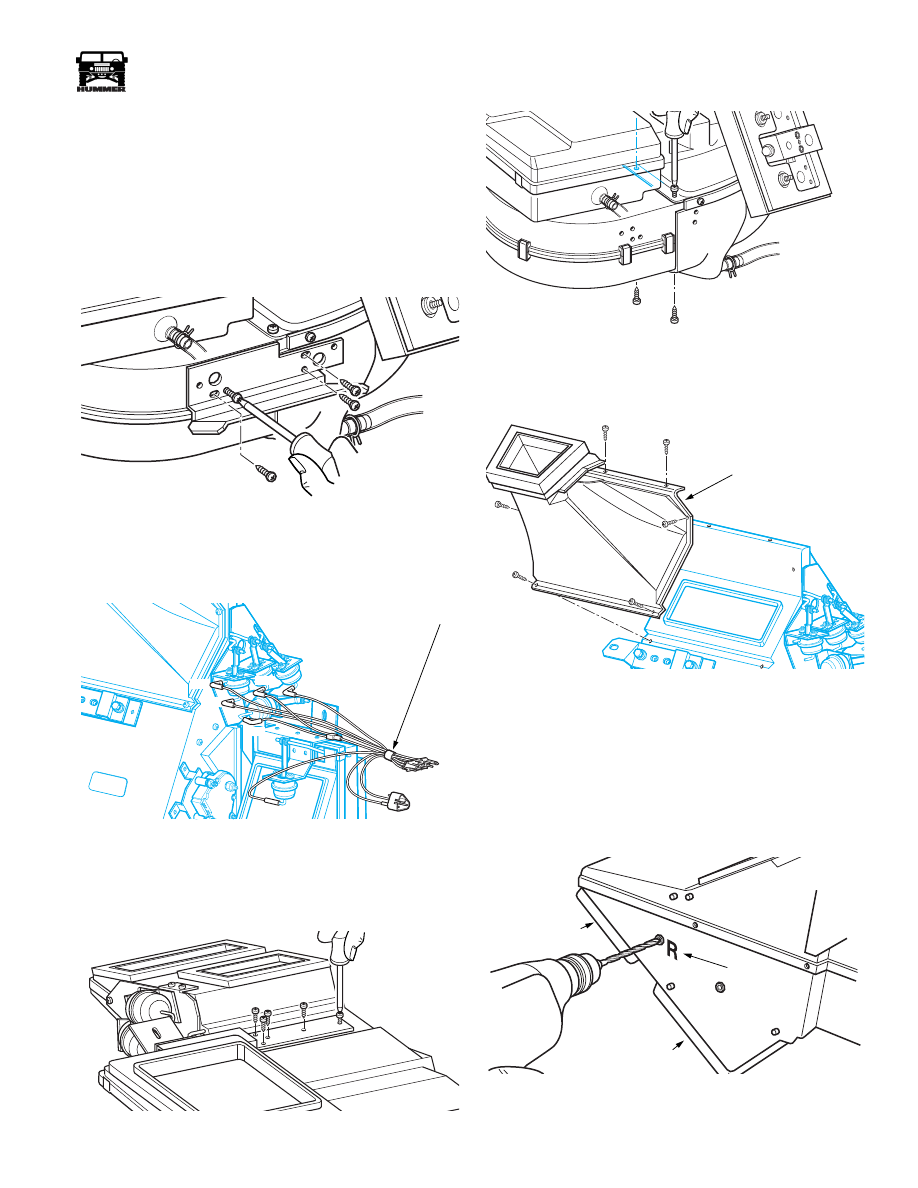 HUMMER

R