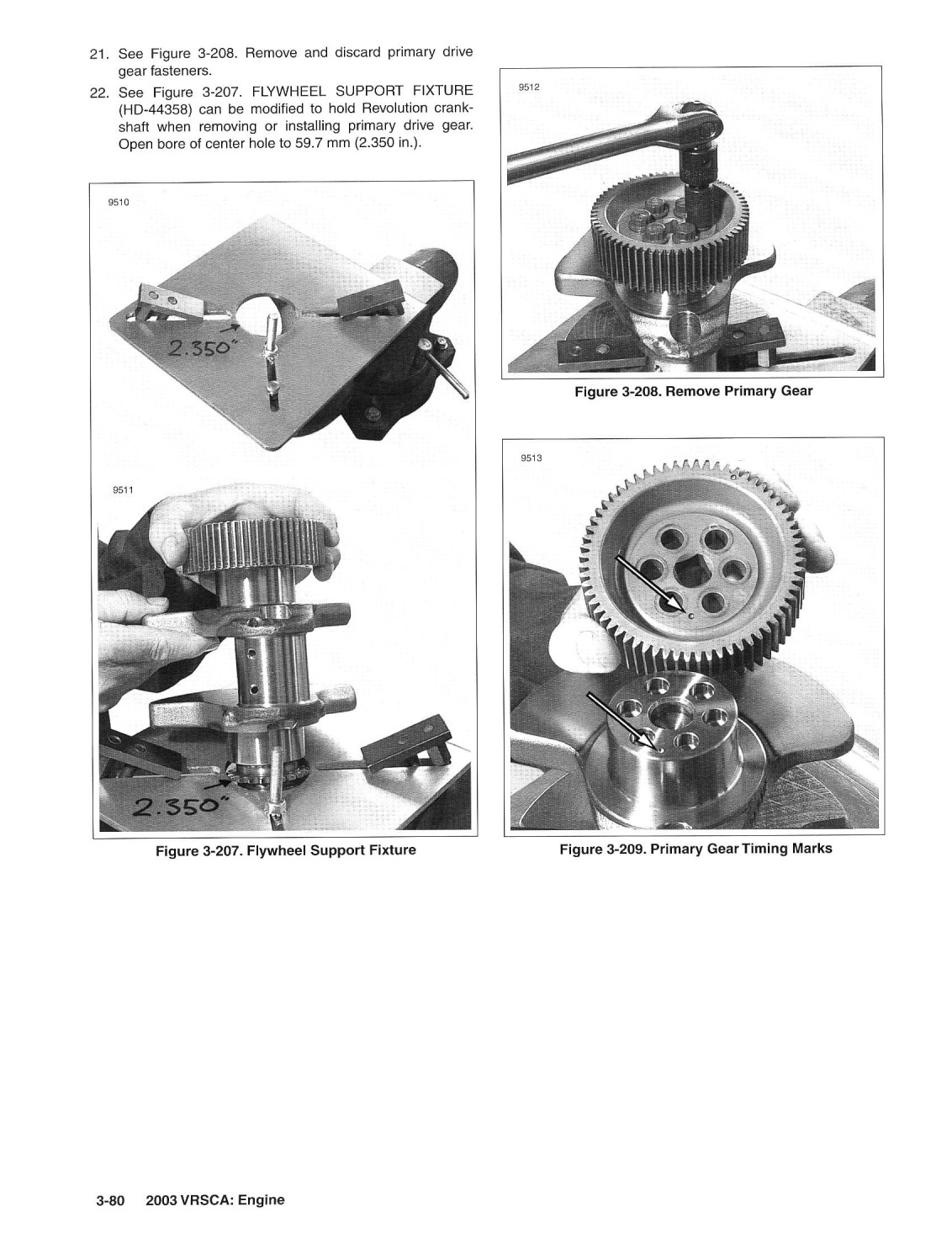 21. See Figure 3-208. Remove and discard primary drive gear fasteners.

22. See Figure 3-207. FLYWHEEL SUPPORT FIXTURE (HD-44358) can be modified to hold Revolution crankshaft when removing or installing primary drive gear. Open bore of center hole to 59.7 mm (2.350 in.).

9510

2.350"

9511

2.350"

Figure 3-207. Flywheel Support Fixture

9512

Figure 3-208. Remove Primary Gear

9513

Figure 3-209. Primary Gear Timing Marks

3-80 2003 VRSCA: Engine