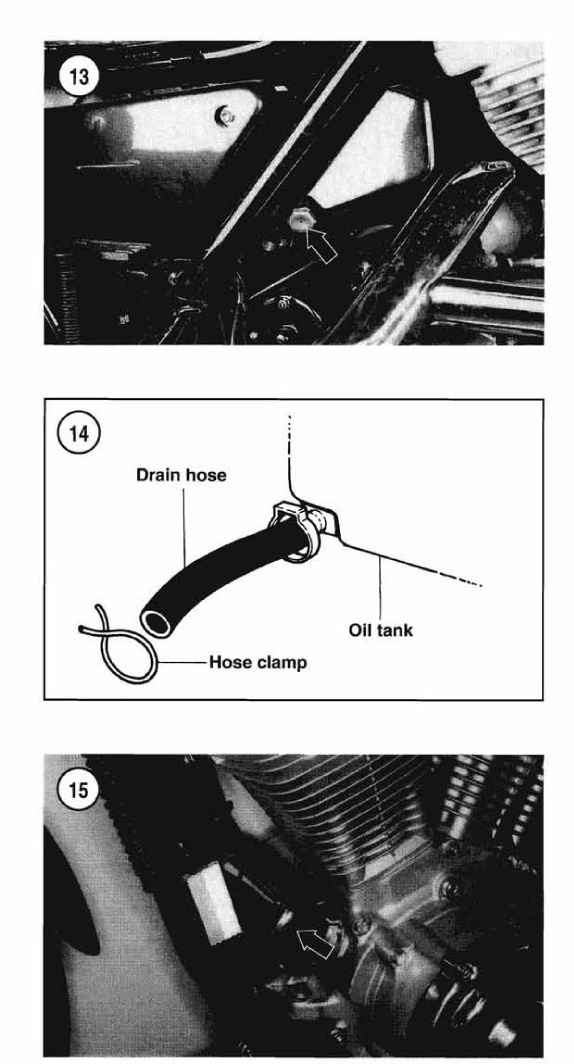 13

14

Drain hose

Oil tank

Hose clamp

15