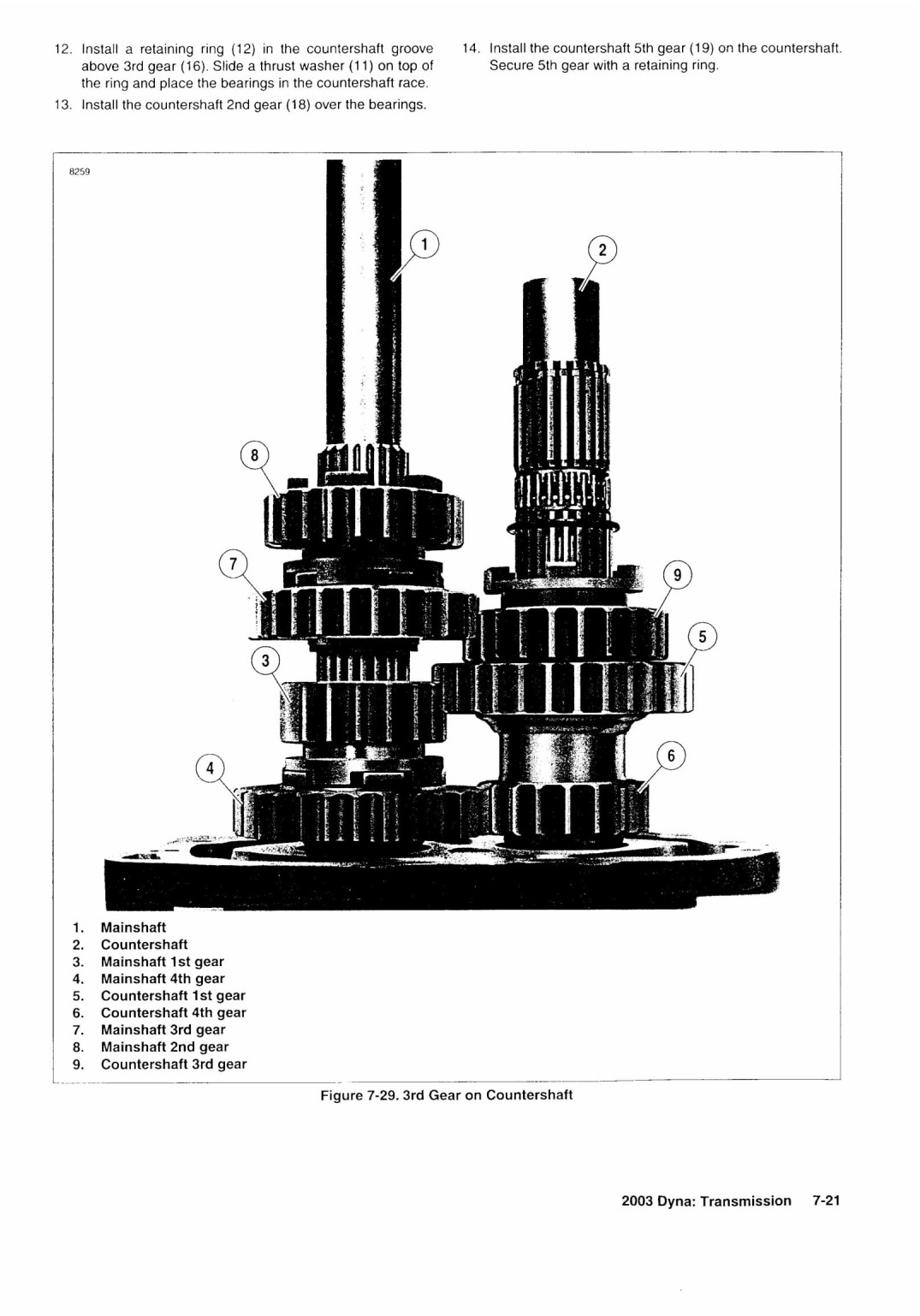 12. Install a retaining ring (12) in the countershaft groove above 3rd gear (16). Slide a thrust washer (11) on top of the ring and place the bearings in the countershaft race.

13. Install the countershaft 2nd gear (18) over the bearings.

14. Install the countershaft 5th gear (19) on the countershaft. Secure 5th gear with a retaining ring.

8259

1

2

8

7

9

5

3

6

4

1. Mainshaft
2. Countershaft
3. Mainshaft 1st gear
4. Mainshaft 4th gear
5. Countershaft 1st gear
6. Countershaft 4th gear
7. Mainshaft 3rd gear
8. Mainshaft 2nd gear
9. Countershaft 3rd gear

Figure 7-29. 3rd Gear on Countershaft

2003 Dyna: Transmission 7-21