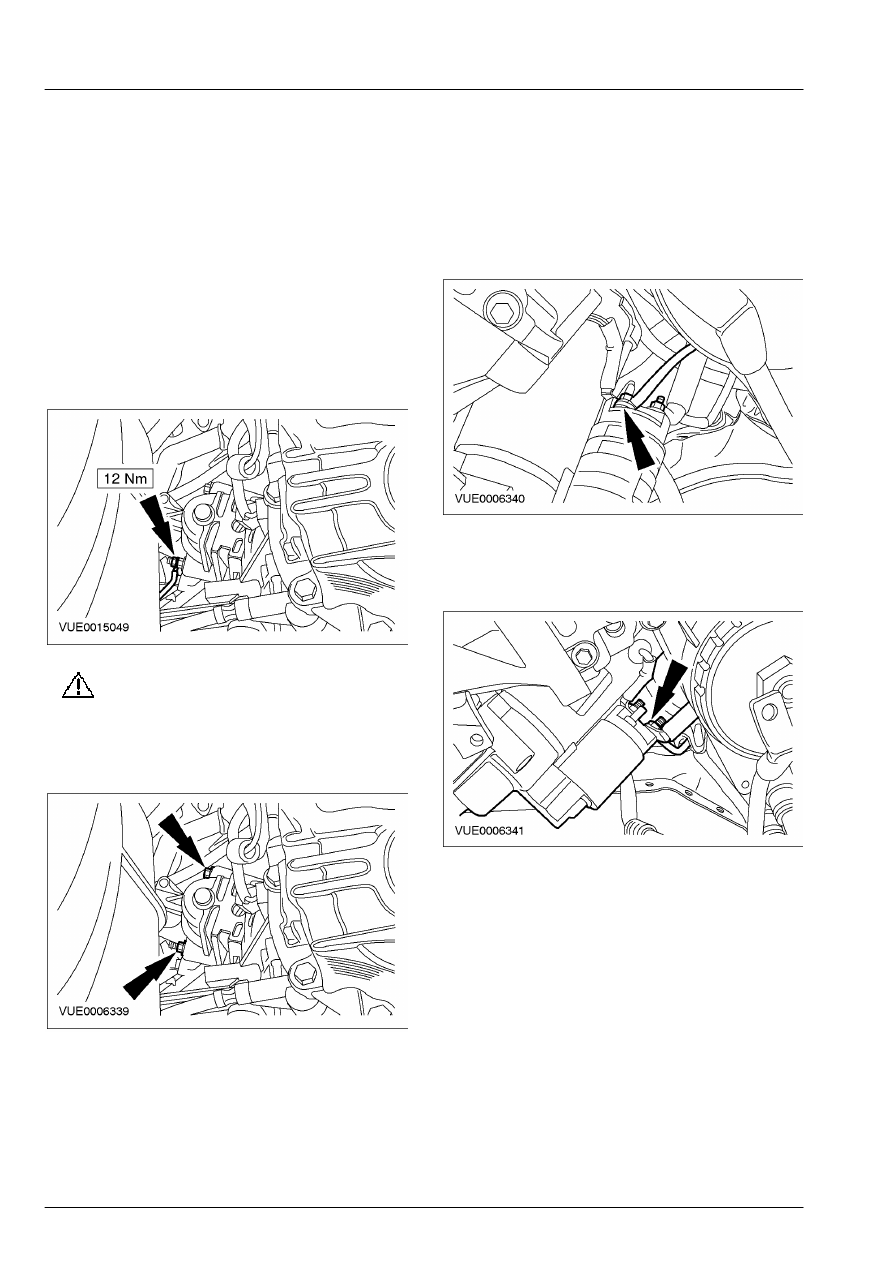 12 Nm

VUE0015049

VUE0006339

VUE0006340

VUE0006341