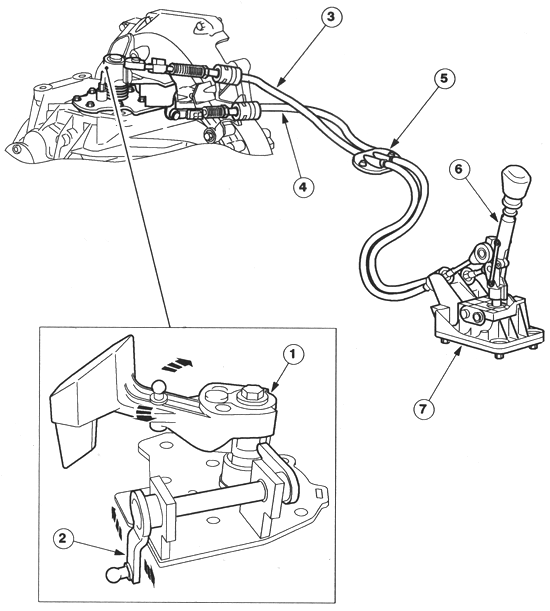 3
5
4
6
7
1
2