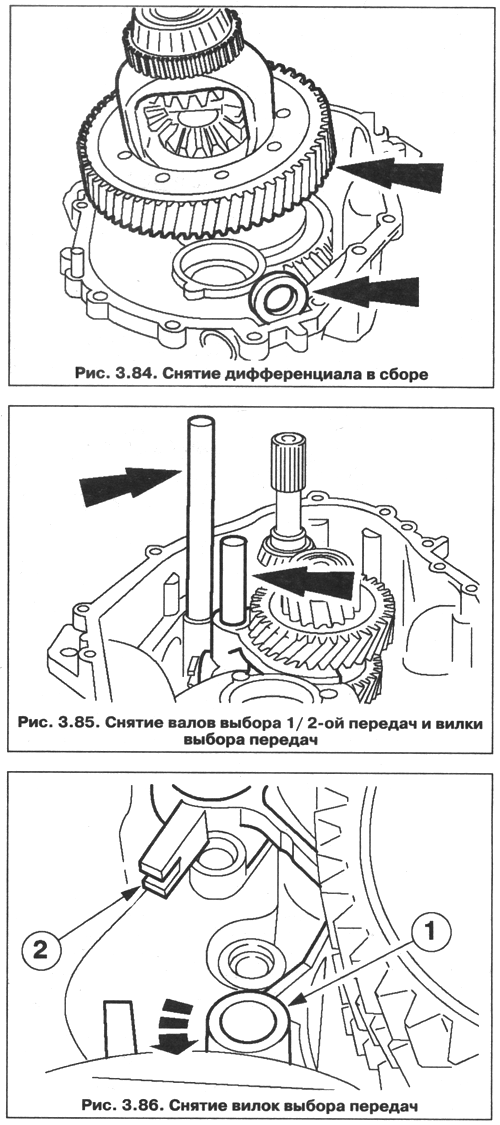 Рис. 3.84. Снятие дифференциала в сборе

Рис. 3.85. Снятие валов выбора 1/ 2-ой передач и вилки выбора передач

2

1

Рис. 3.86. Снятие вилок выбора передач