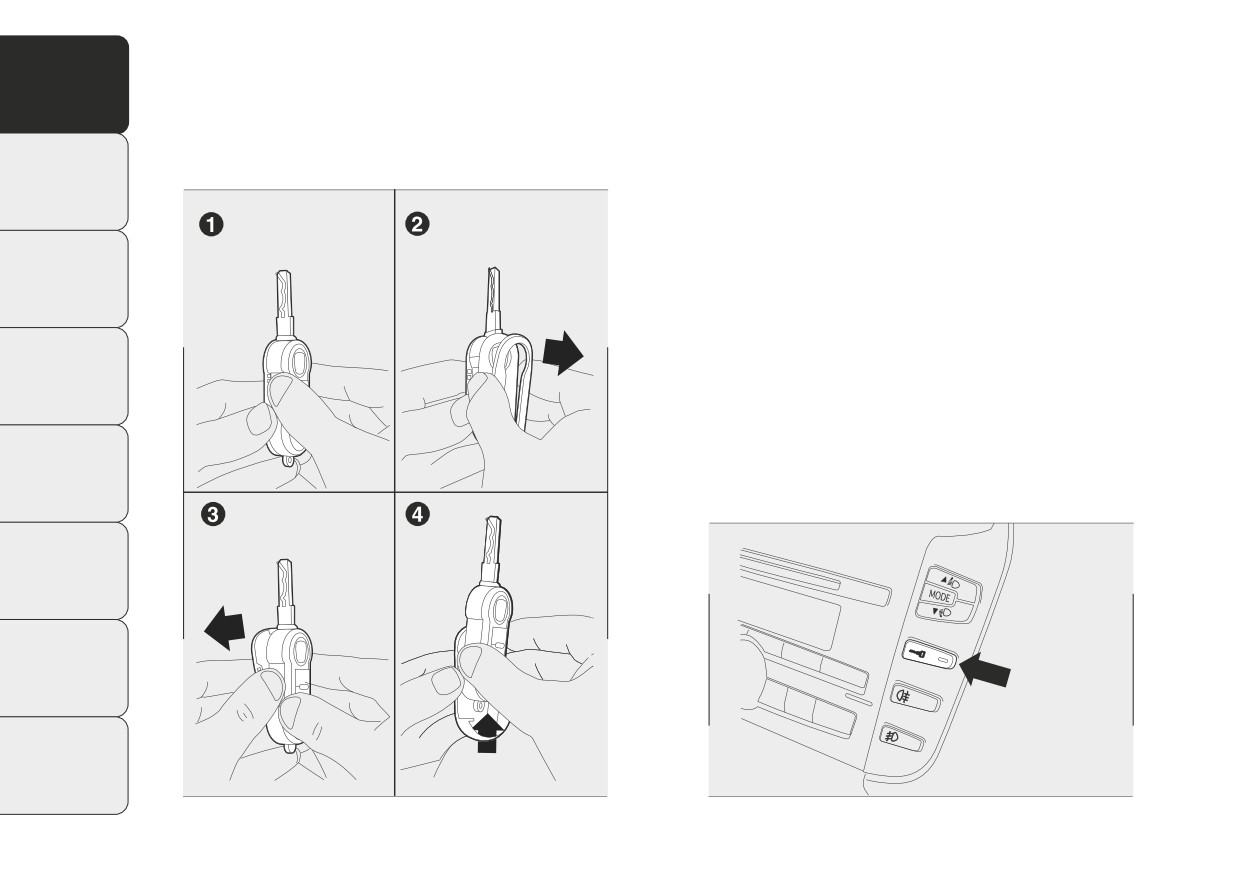 1

2

3

4

MODE