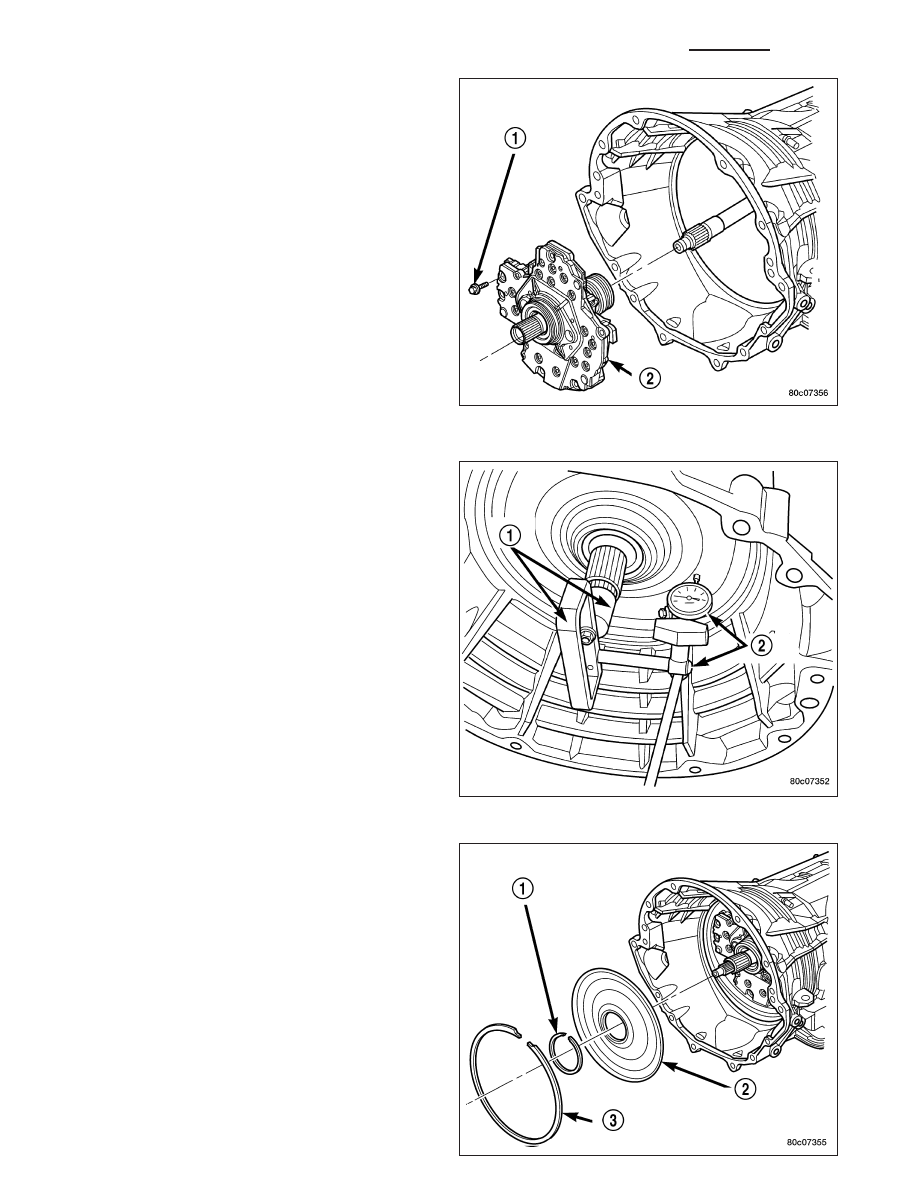 1
2
80c07356

1
2
80c07352

1
2
3
80c07355