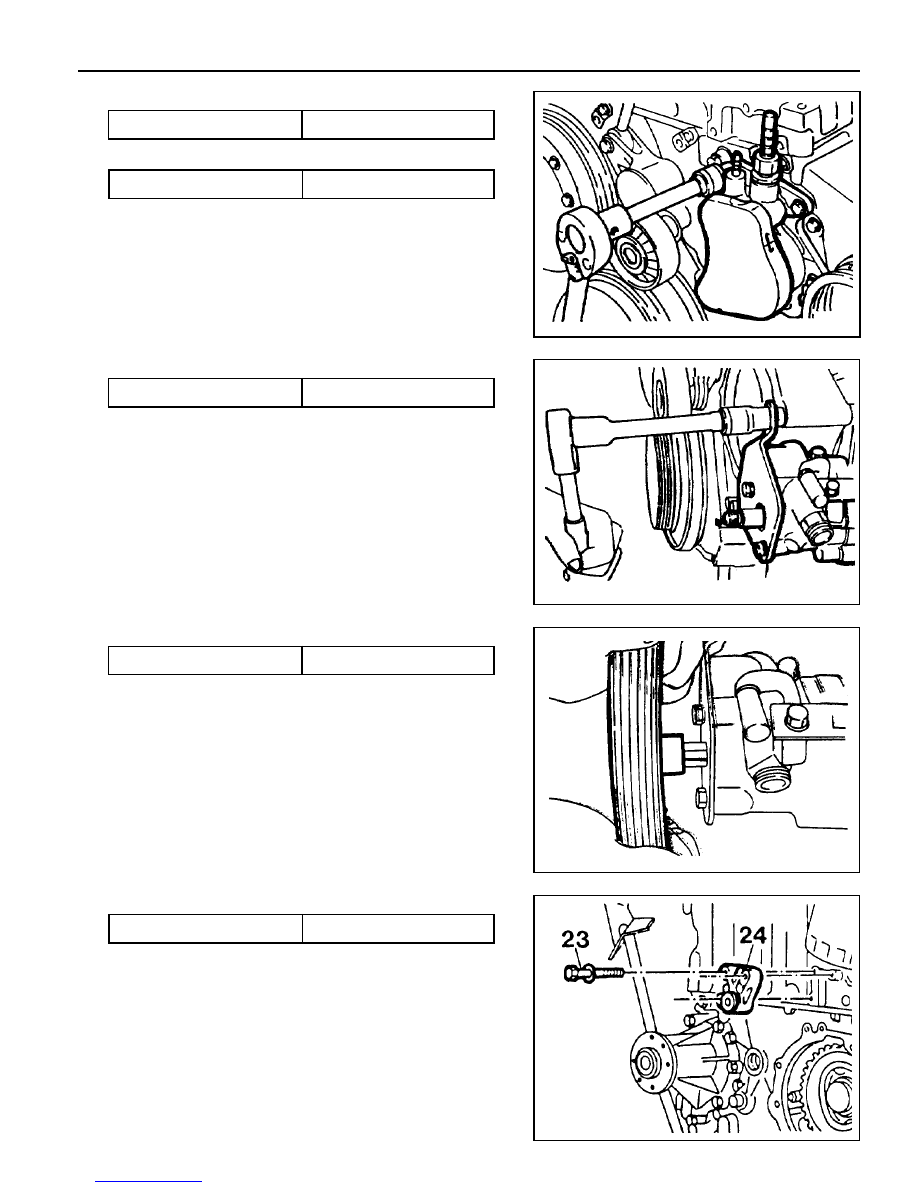 23

24