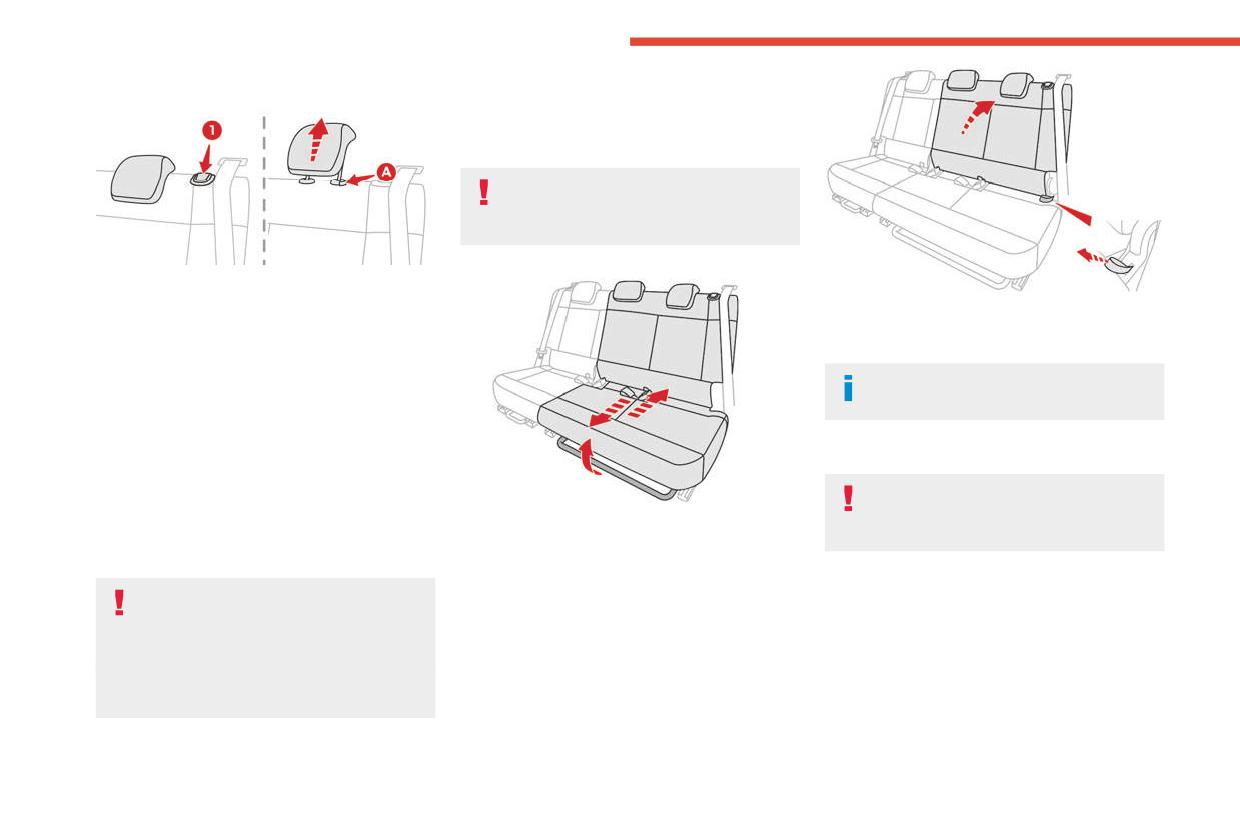 1

A

!

!

i

!