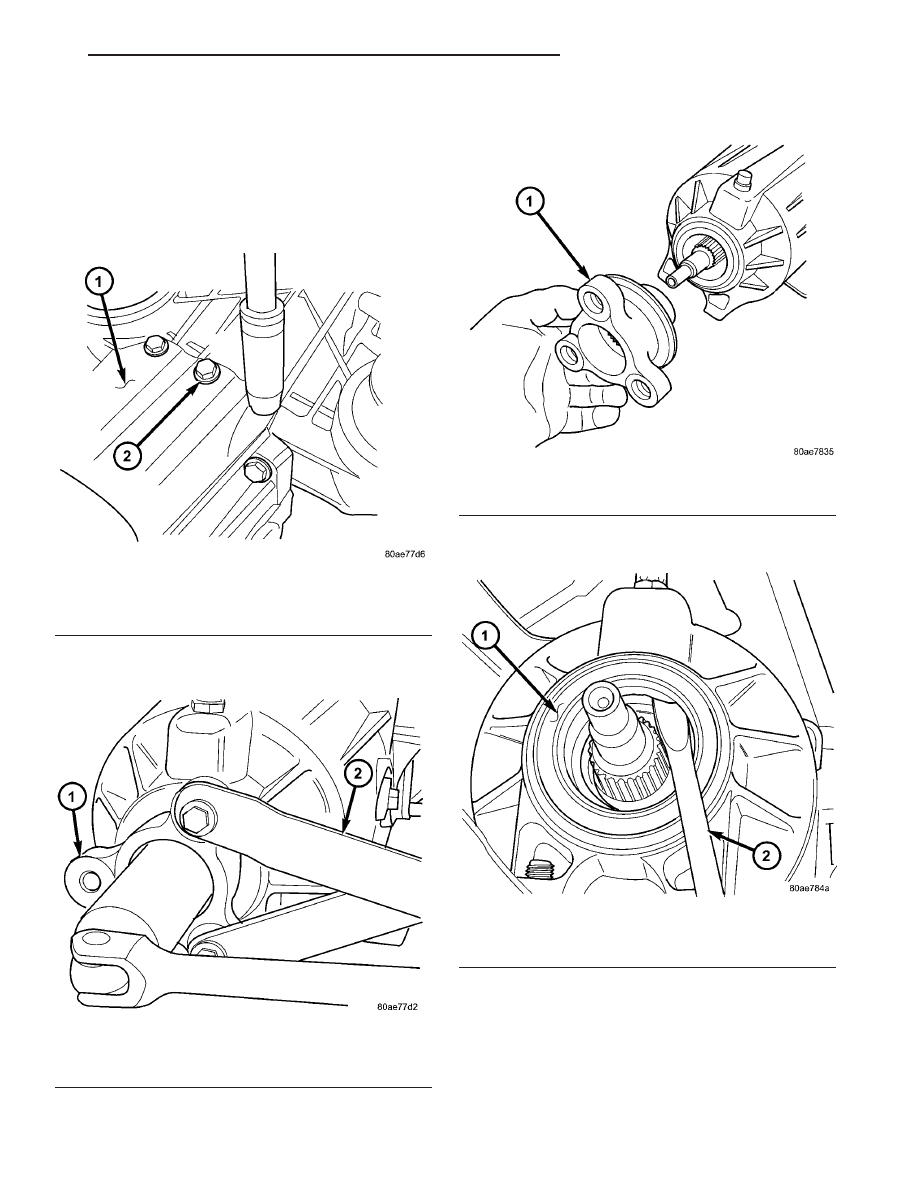 1
2
80ae77d6

1
2
80ae77d2

1
80ae7835

1
2
80ae784a