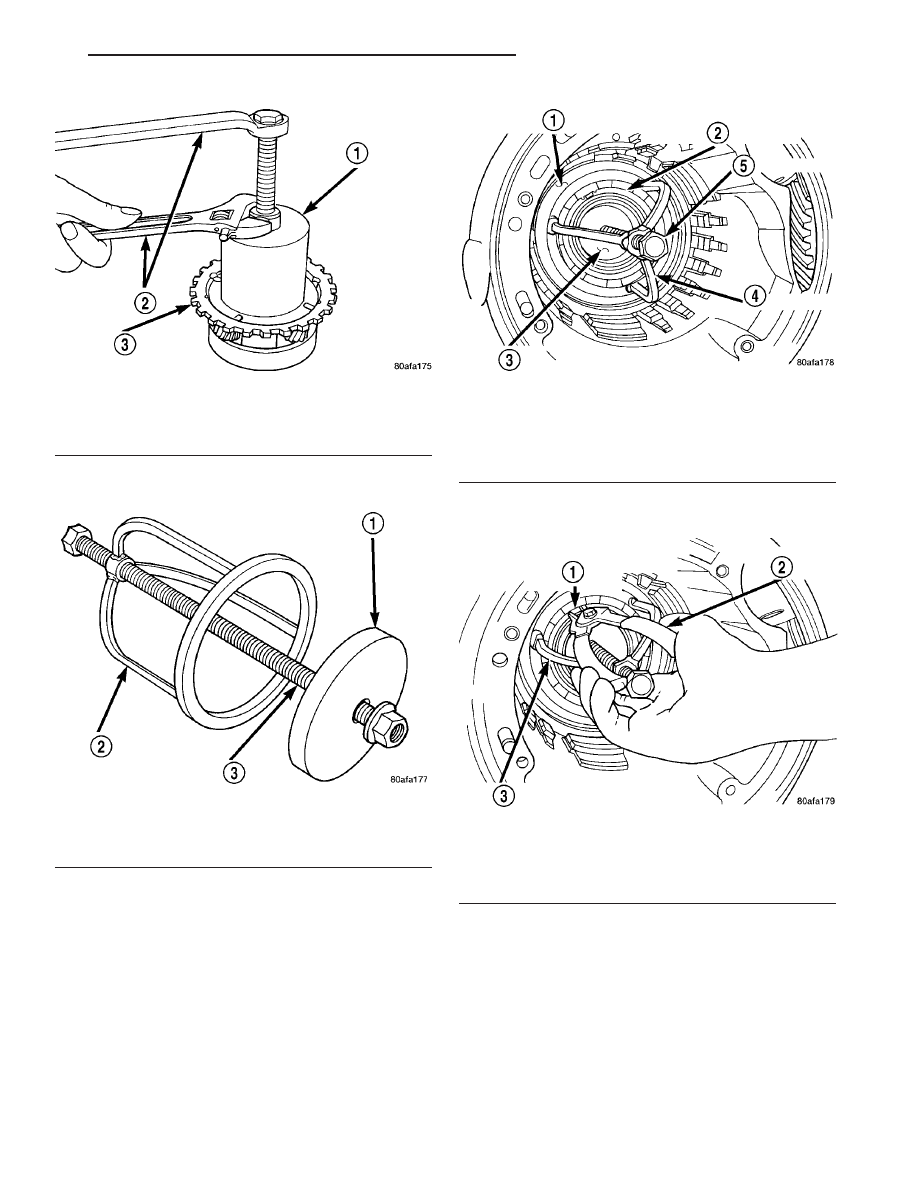 1
2
3
80afa175

1
2
3
80afa177

1
2
5
4
3
80afa178

1
2
3
80afa179