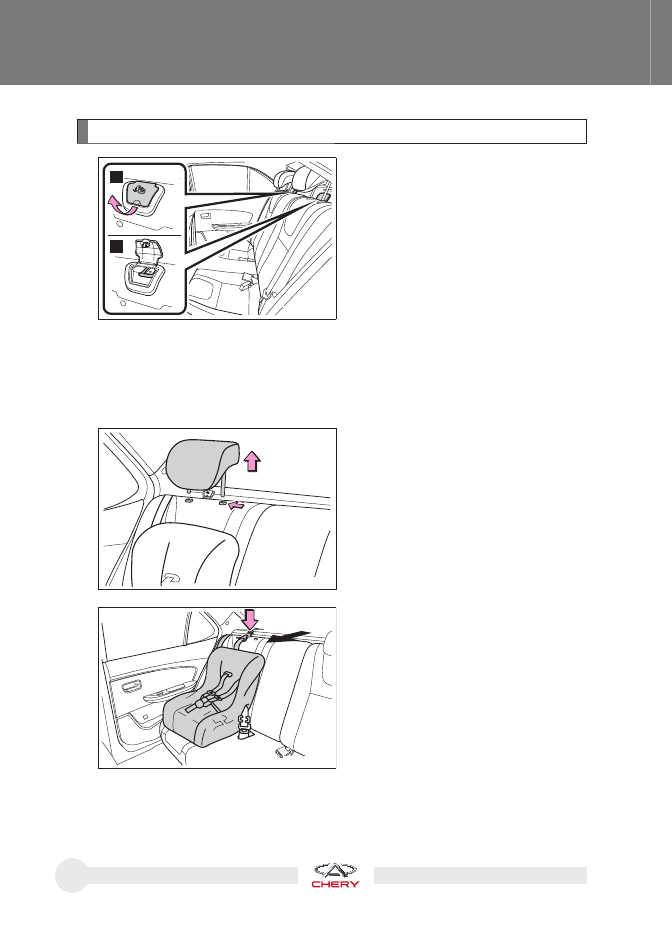 CHERY