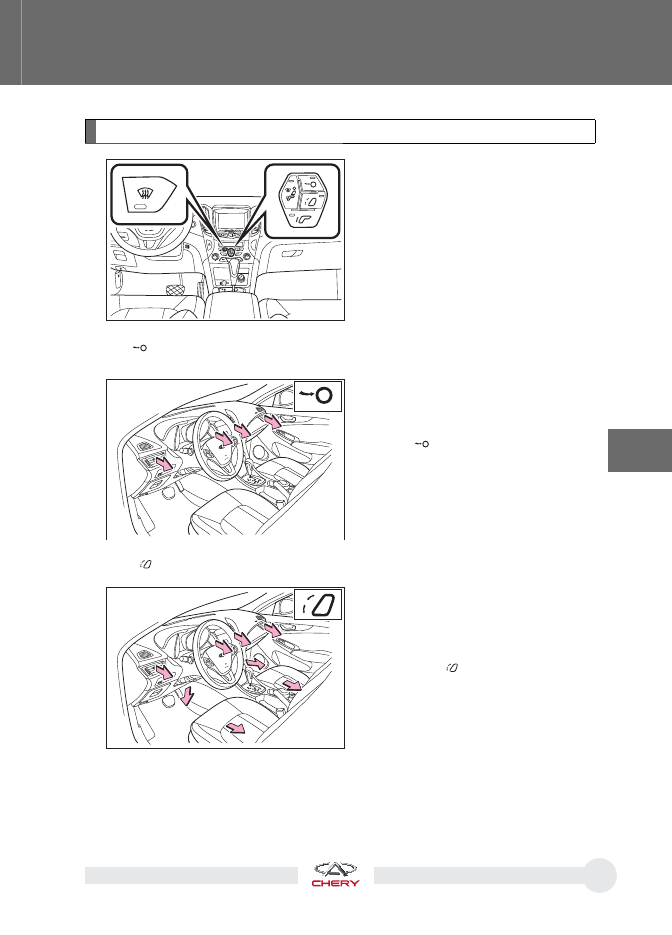 CHERY