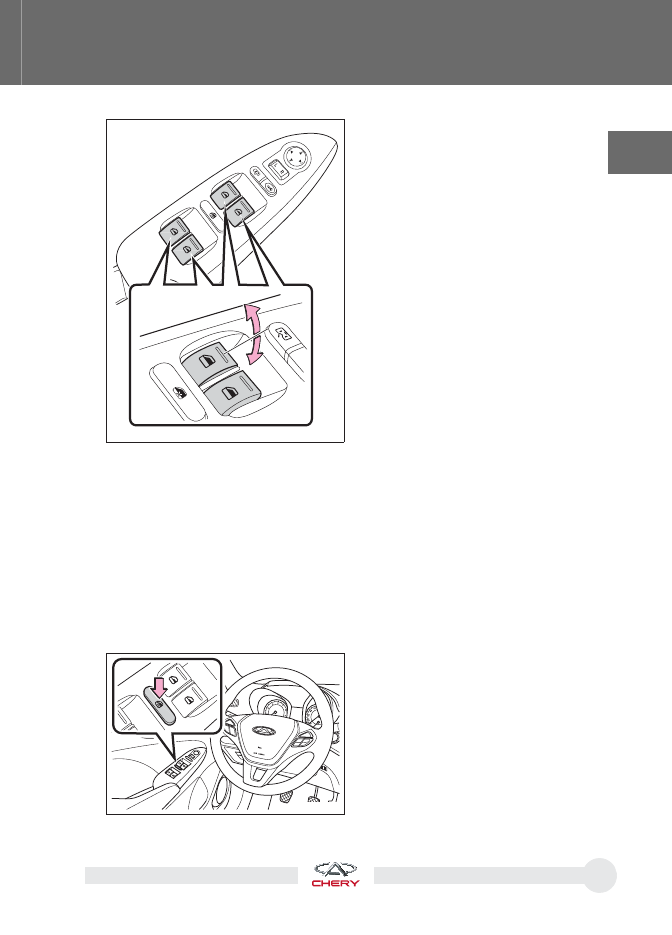 CHERY